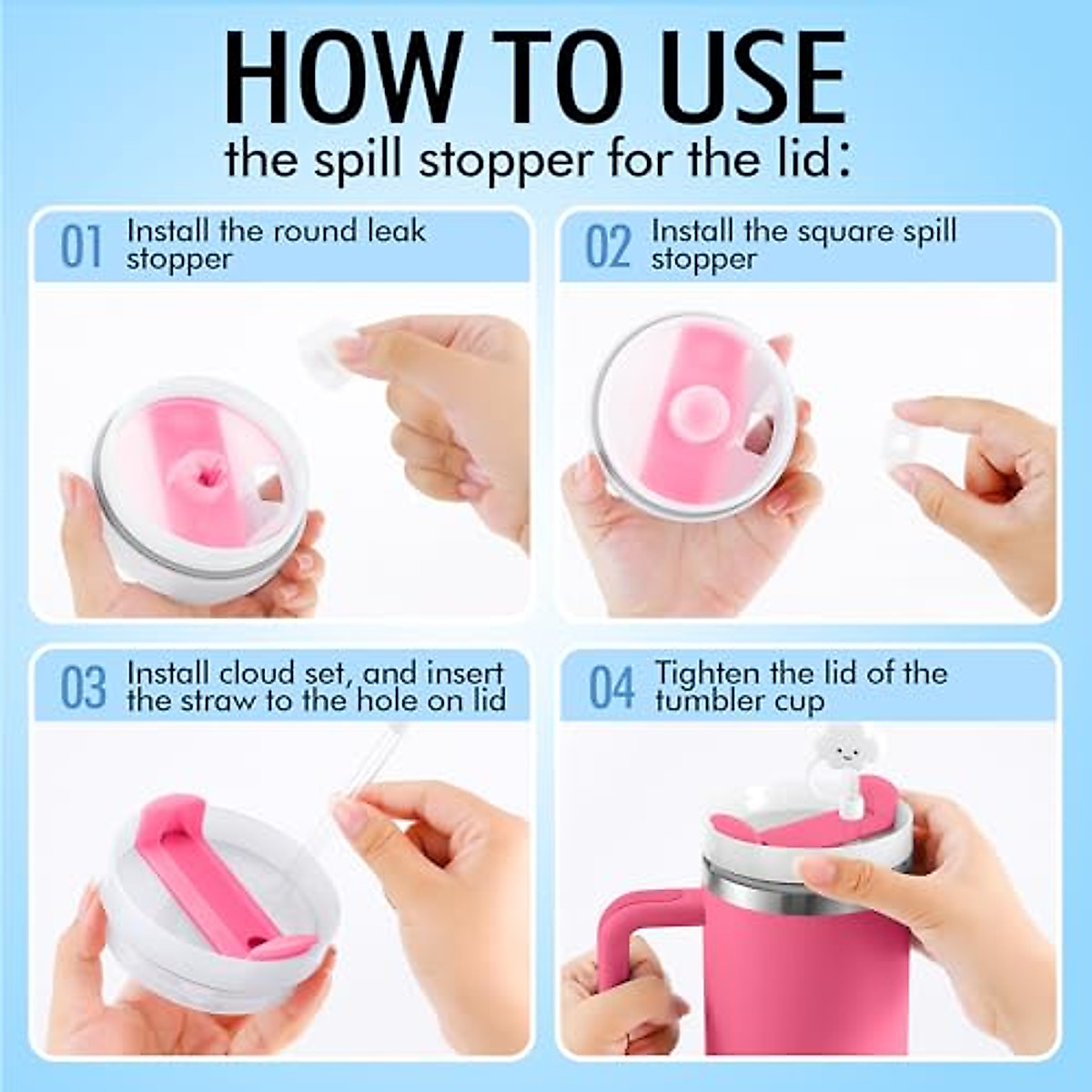 HOW TO USE
the spill stopper for the lid:

01 Install the round leak stopper

02 Install the square spill stopper

03 Install cloud set, and insert the straw to the hole on lid

04 Tighten the lid of the tumbler cup