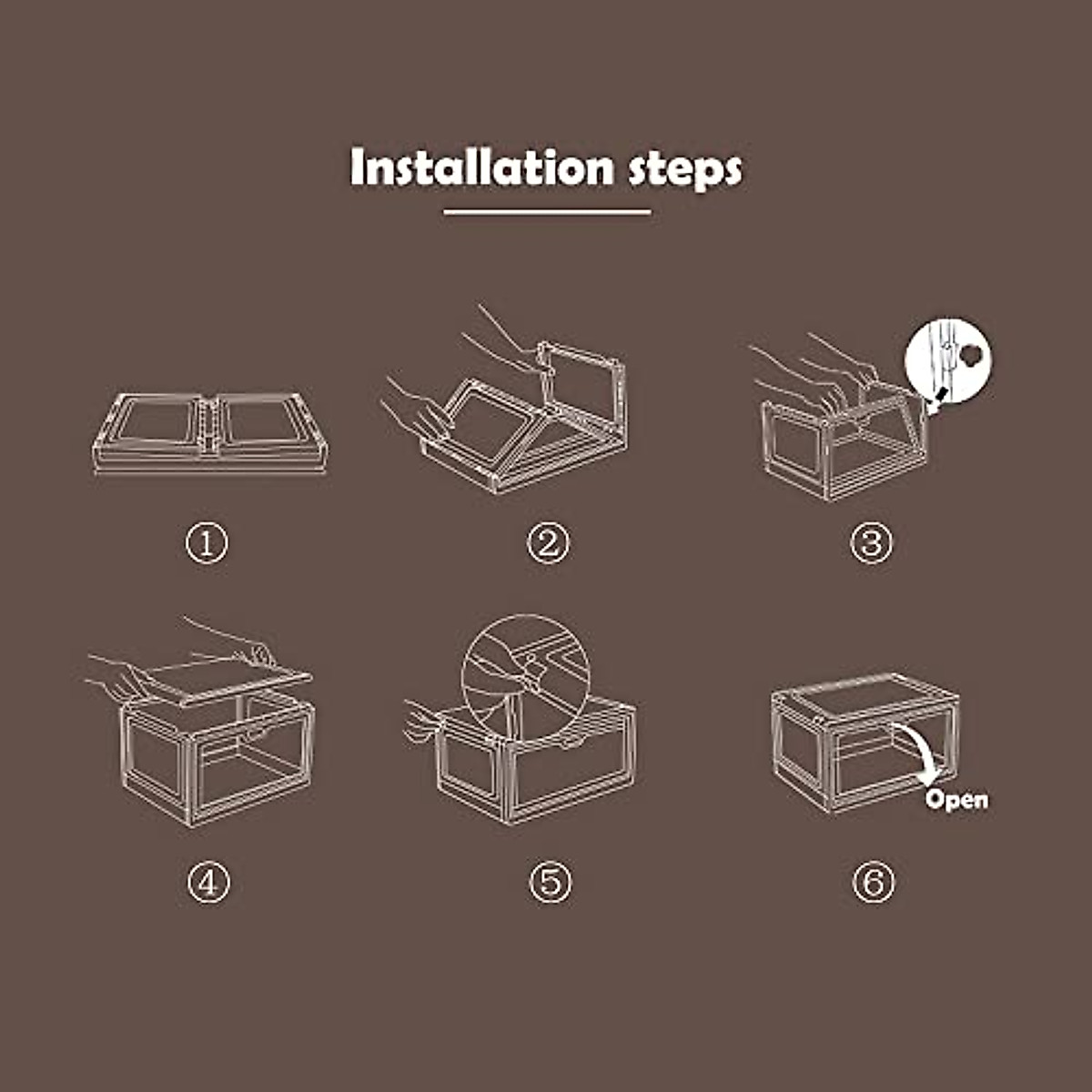 Installation steps

①

②

③

④

⑤

Open

⑥