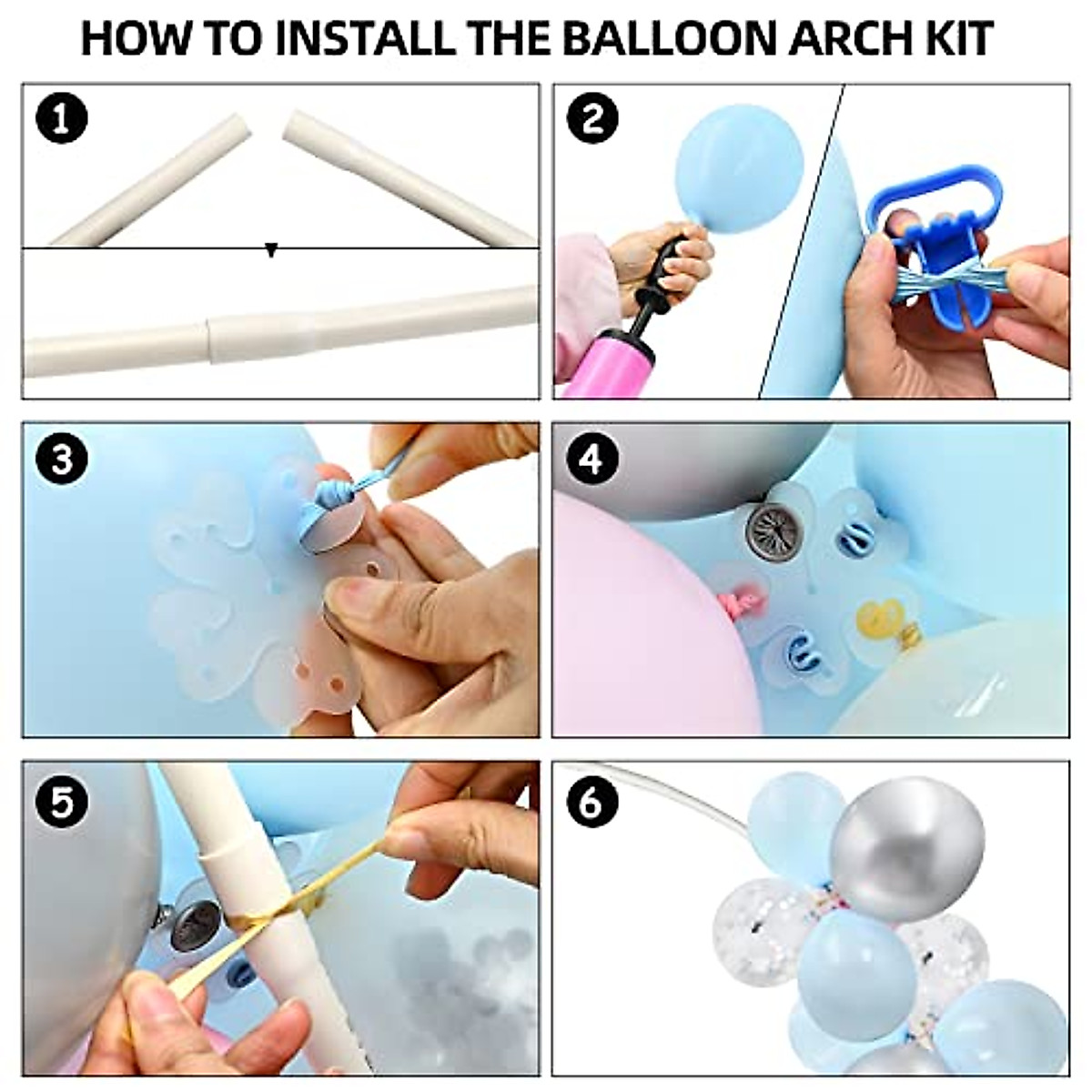 HOW TO INSTALL THE BALLOON ARCH KIT

1

2

3

4

5

6