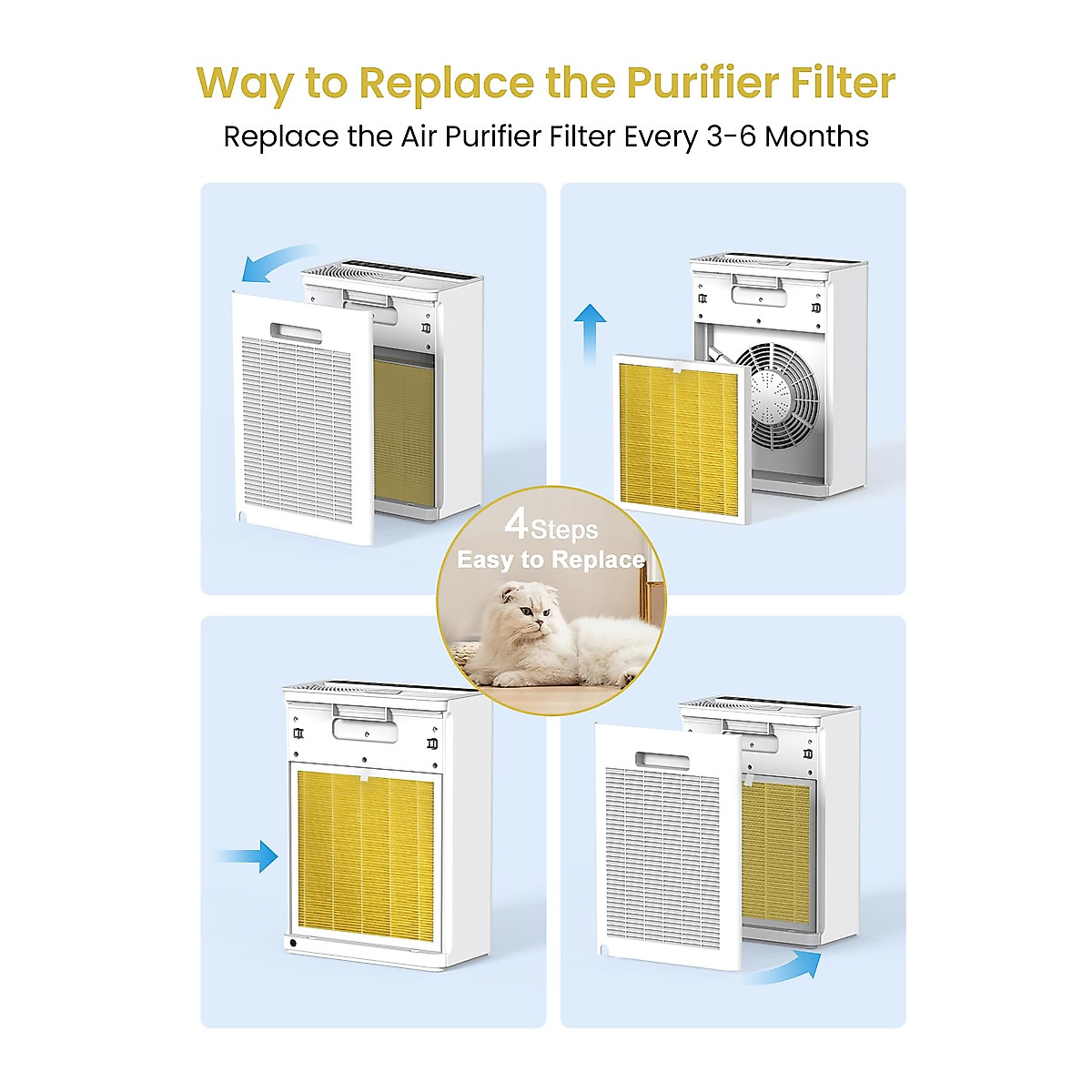 Way to Replace the Purifier Filter

Replace the Air Purifier Filter Every 3-6 Months

4Steps
Easy to Replace