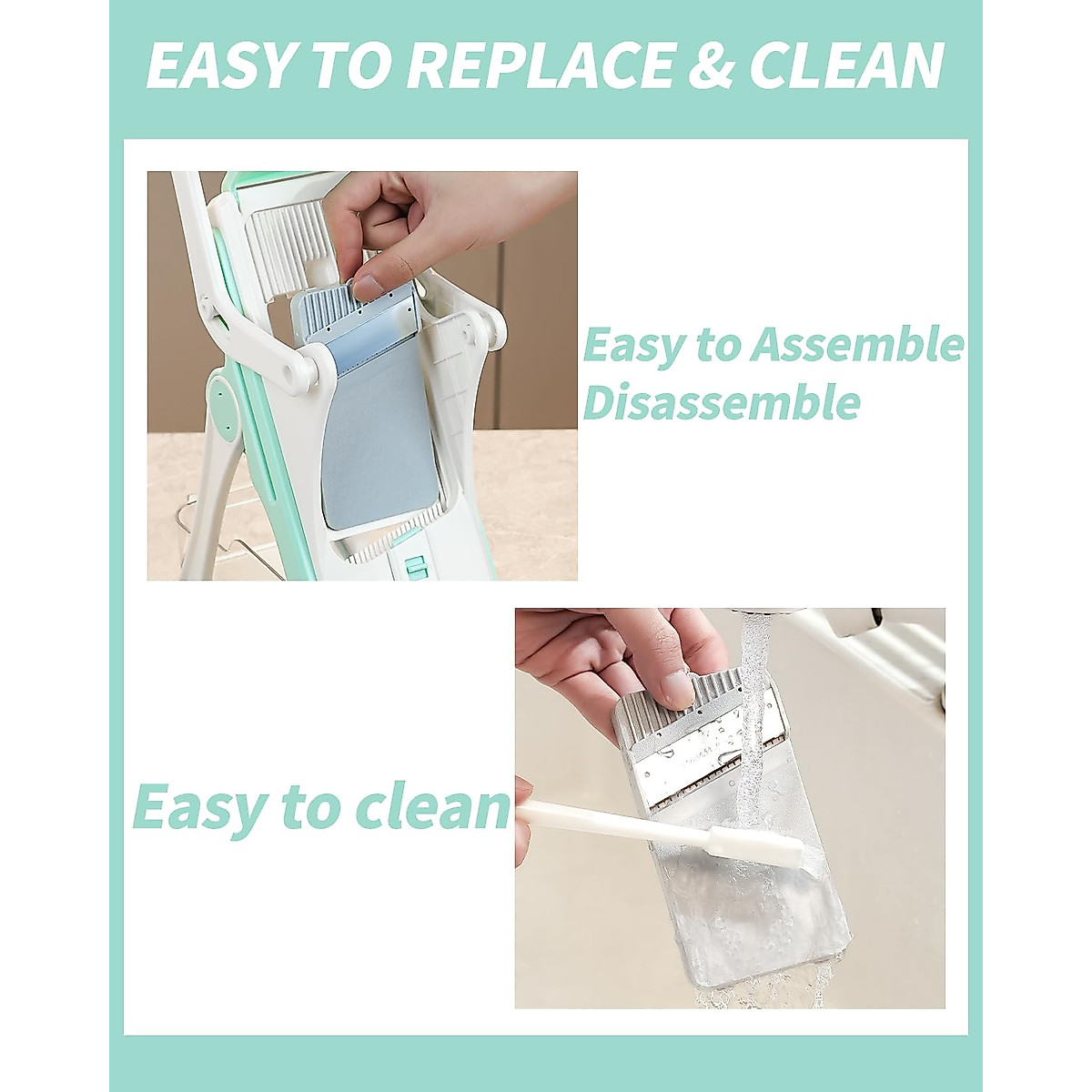 EASY TO REPLACE & CLEAN

Easy to Assemble
Disassemble

Easy to clean