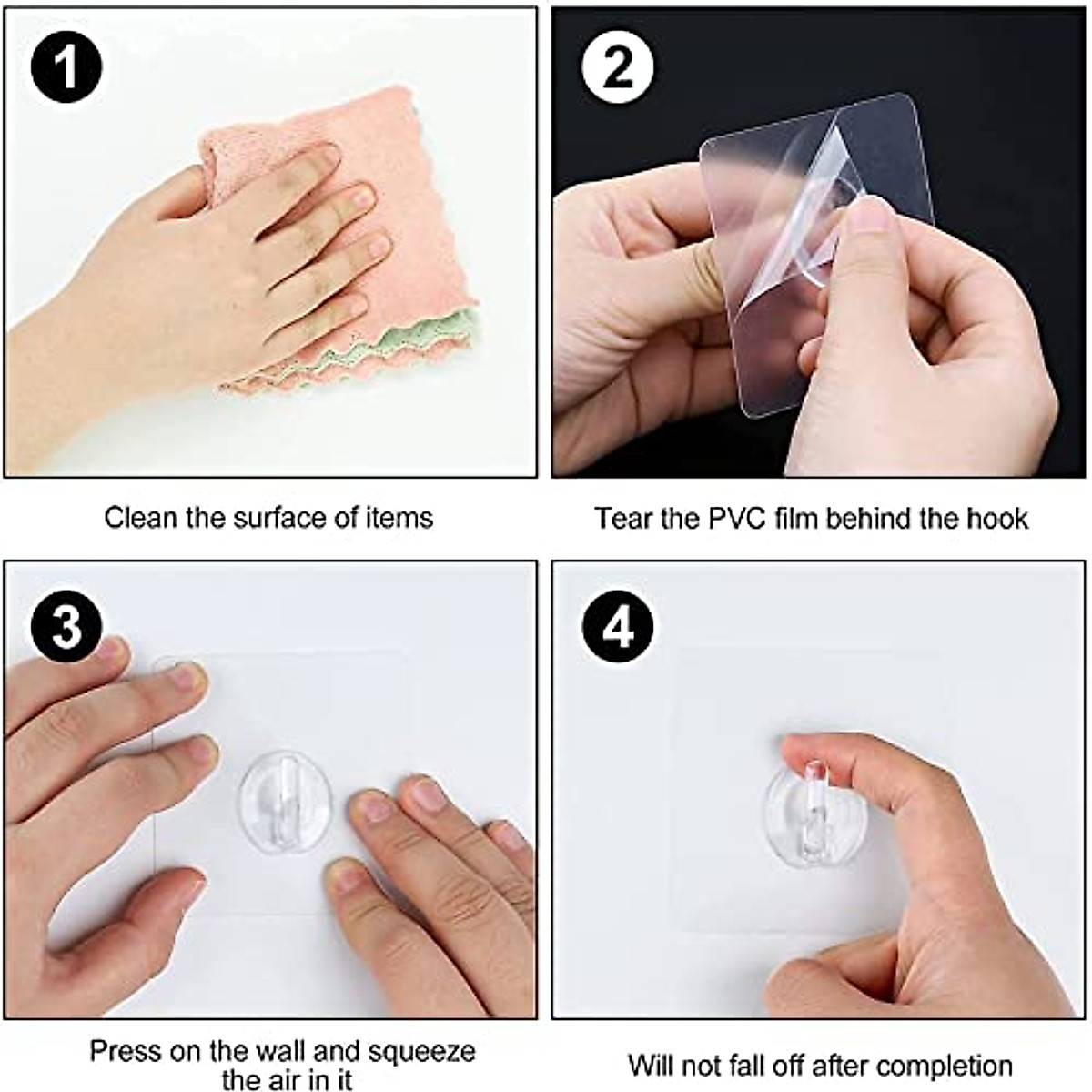 1

Clean the surface of items

2

Tear the PVC film behind the hook

3

Press on the wall and squeeze the air in it

4

Will not fall off after completion