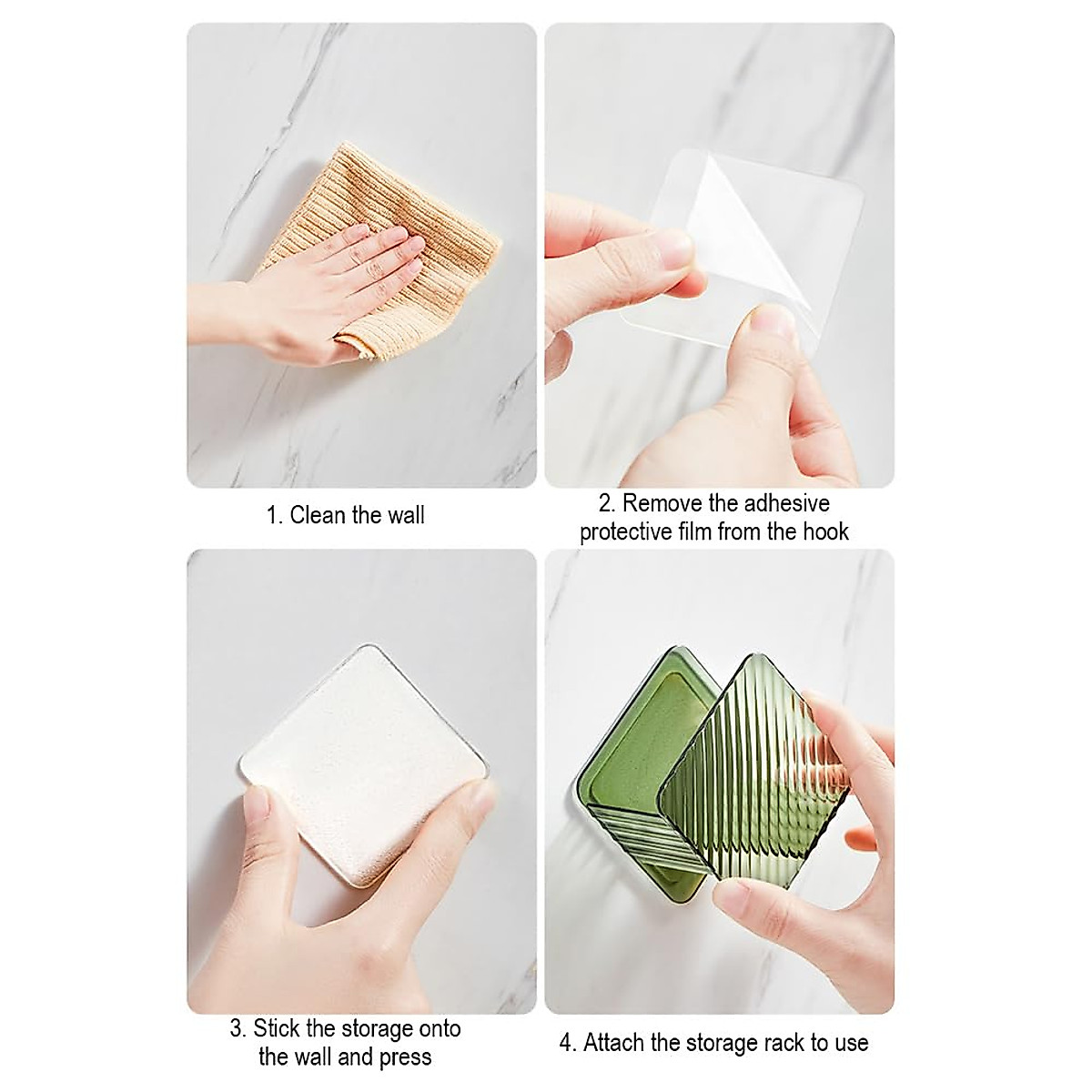 1. Clean the wall

2. Remove the adhesive protective film from the hook

3. Stick the storage onto the wall and press

4. Attach the storage rack to use