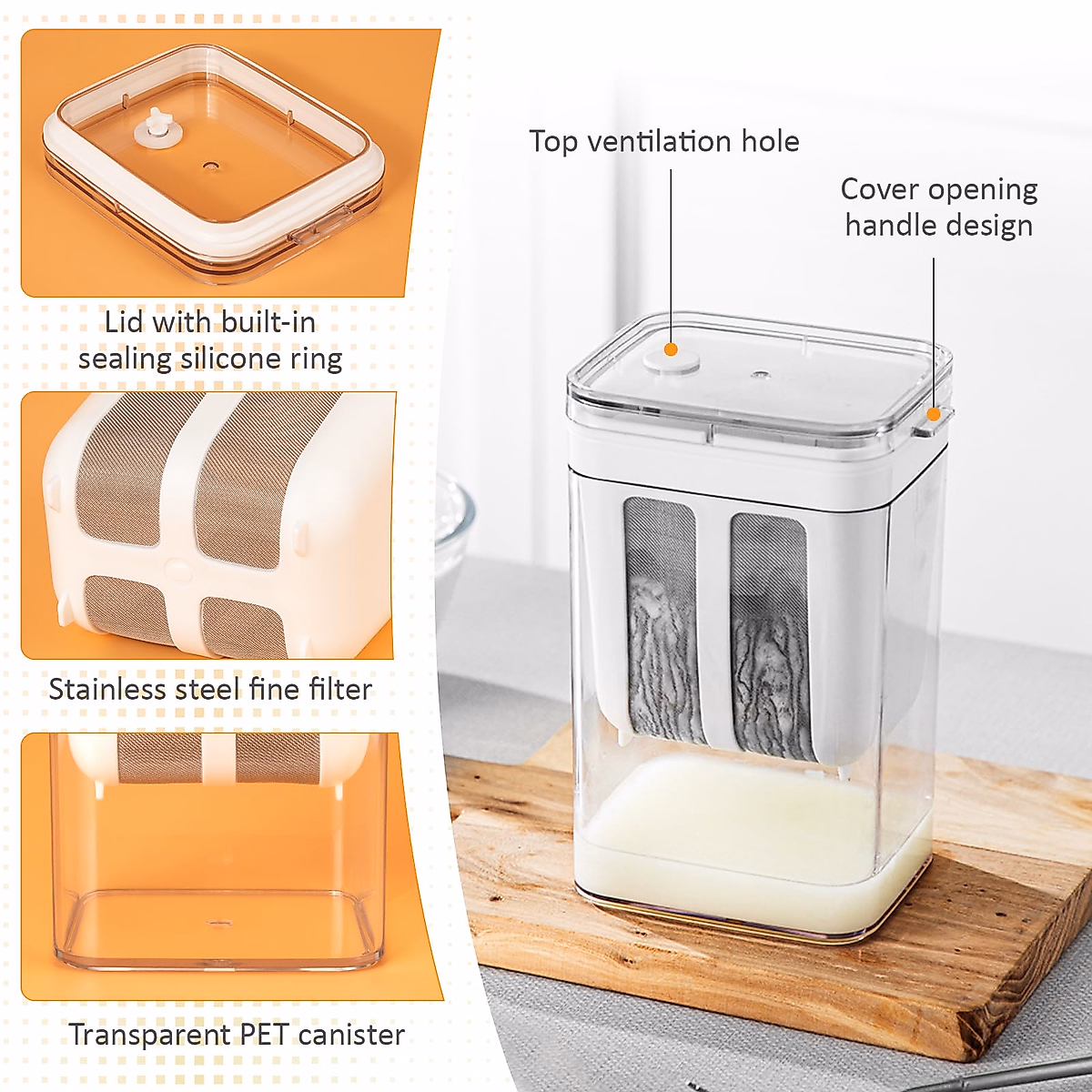 Lid with built-in sealing silicone ring

Stainless steel fine filter

Transparent PET canister

Top ventilation hole

Cover opening handle design