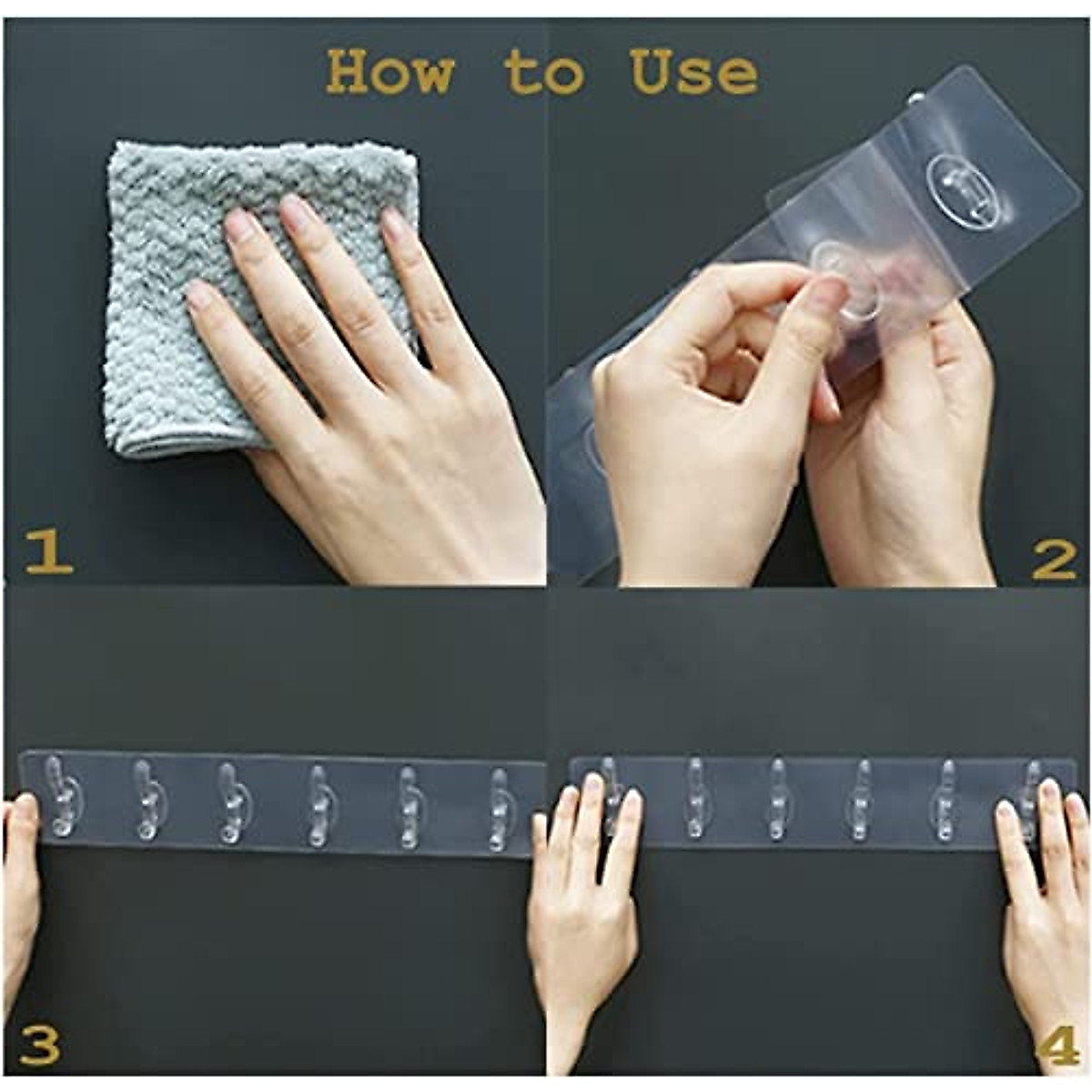 How to Use

1

2

3

4