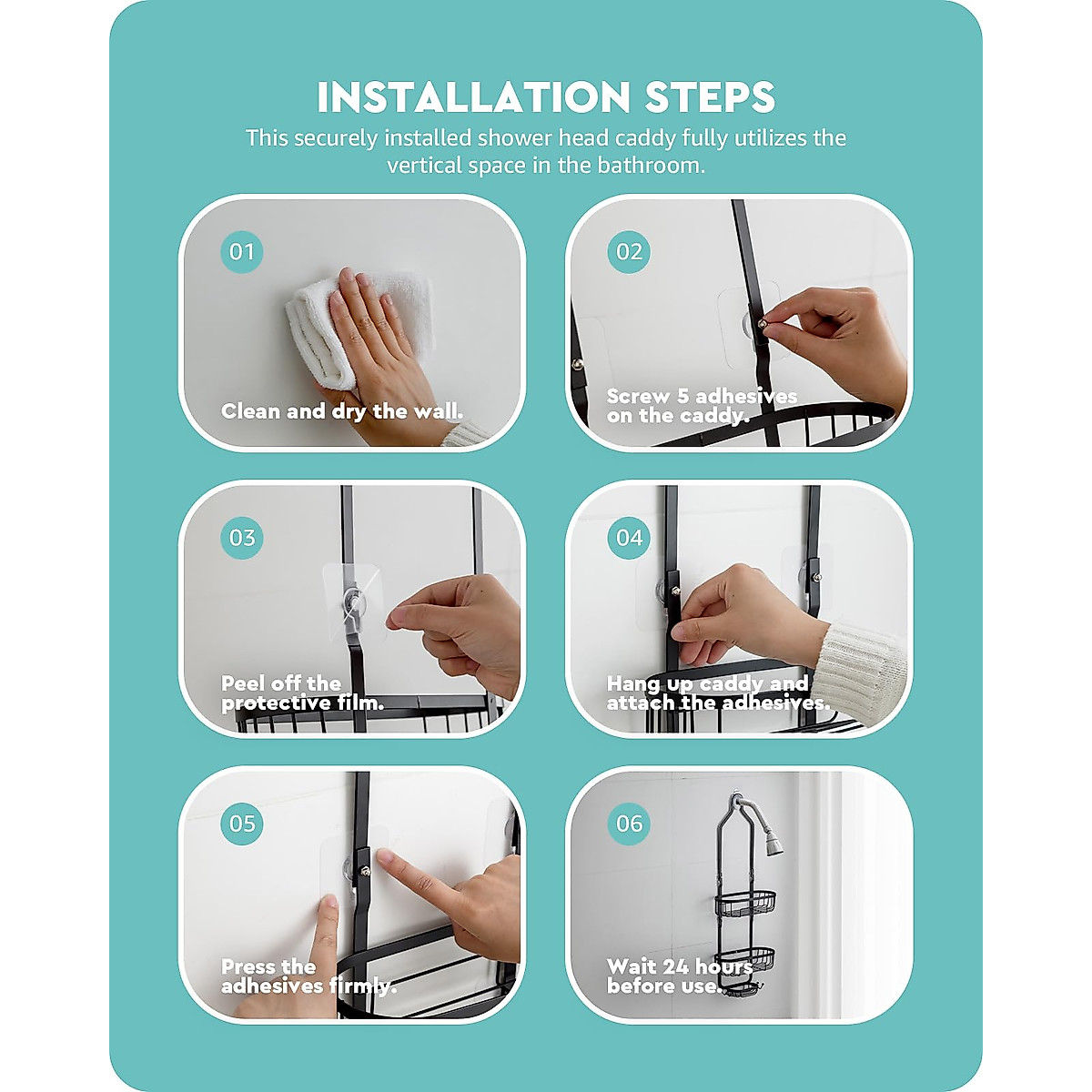 INSTALLATION STEPS

This securely installed shower head caddy fully utilizes the vertical space in the bathroom.

01

Clean and dry the wall.

02

Screw 5 adhesives on the caddy.

03

Peel off the protective film.

04

Hang up caddy and attach the adhesives.

05

Press the adhesives firmly.

06

Wait 24 hours before use.