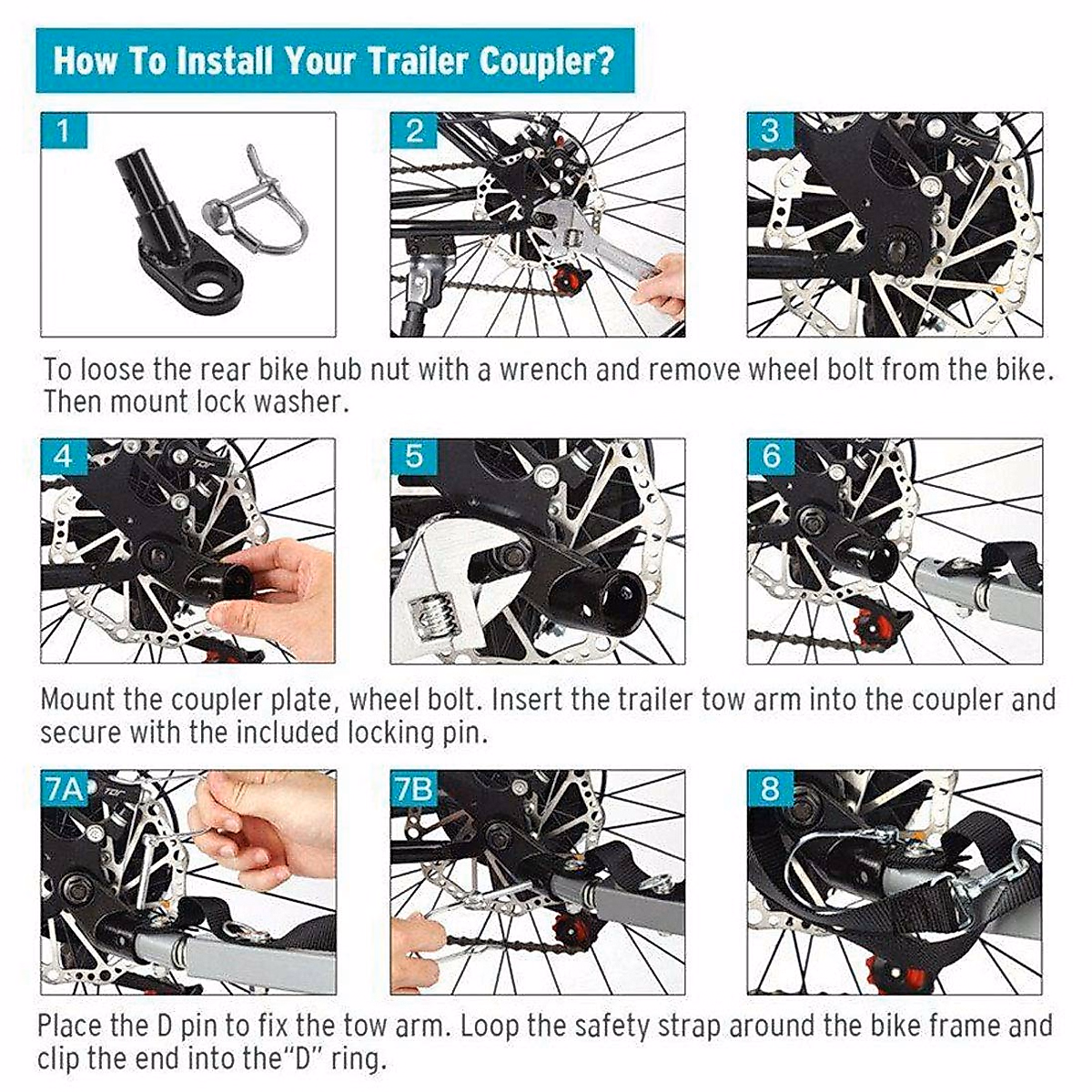 How To Install Your Trailer Coupler?

1

2

3

To loose the rear bike hub nut with a wrench and remove wheel bolt from the bike. Then mount lock washer.

4

5

6

Mount the coupler plate, wheel bolt. Insert the trailer tow arm into the coupler and secure with the included locking pin.

7A

7B

8

Place the D pin to fix the tow arm. Loop the safety strap around the bike frame and clip the end into the"D" ring.