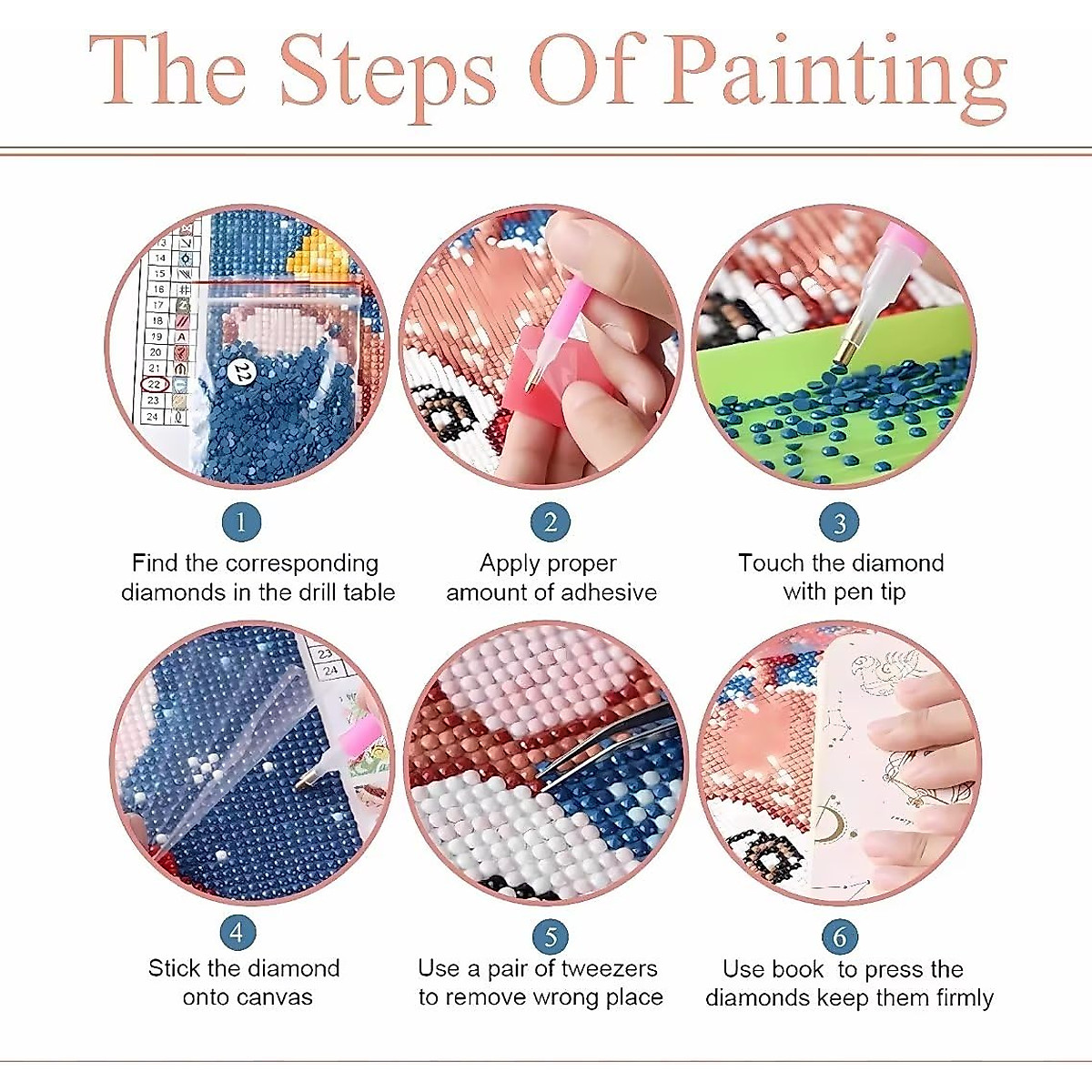 The Steps Of Painting

13
14
15
16
17
18
19
20
21
22
23
24

22

1
Find the corresponding diamonds in the drill table

2
Apply proper amount of adhesive

3
Touch the diamond with pen tip

23
24

4
Stick the diamond onto canvas

5
Use a pair of tweezers to remove wrong place

6
Use book to press the diamonds keep them firmly