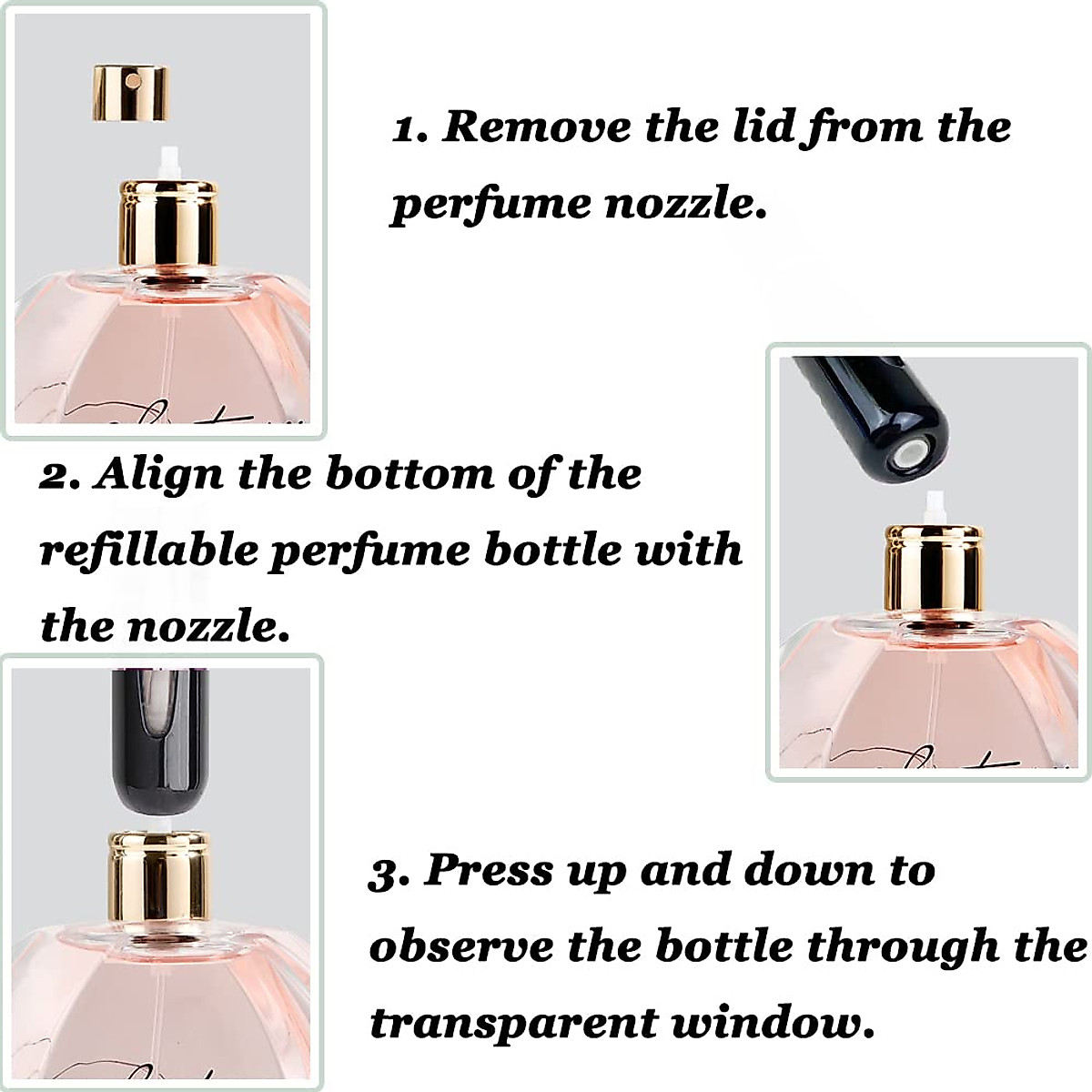 1. Remove the lid from the perfume nozzle.

2. Align the bottom of the refillable perfume bottle with the nozzle.

3. Press up and down to observe the bottle through the transparent window.