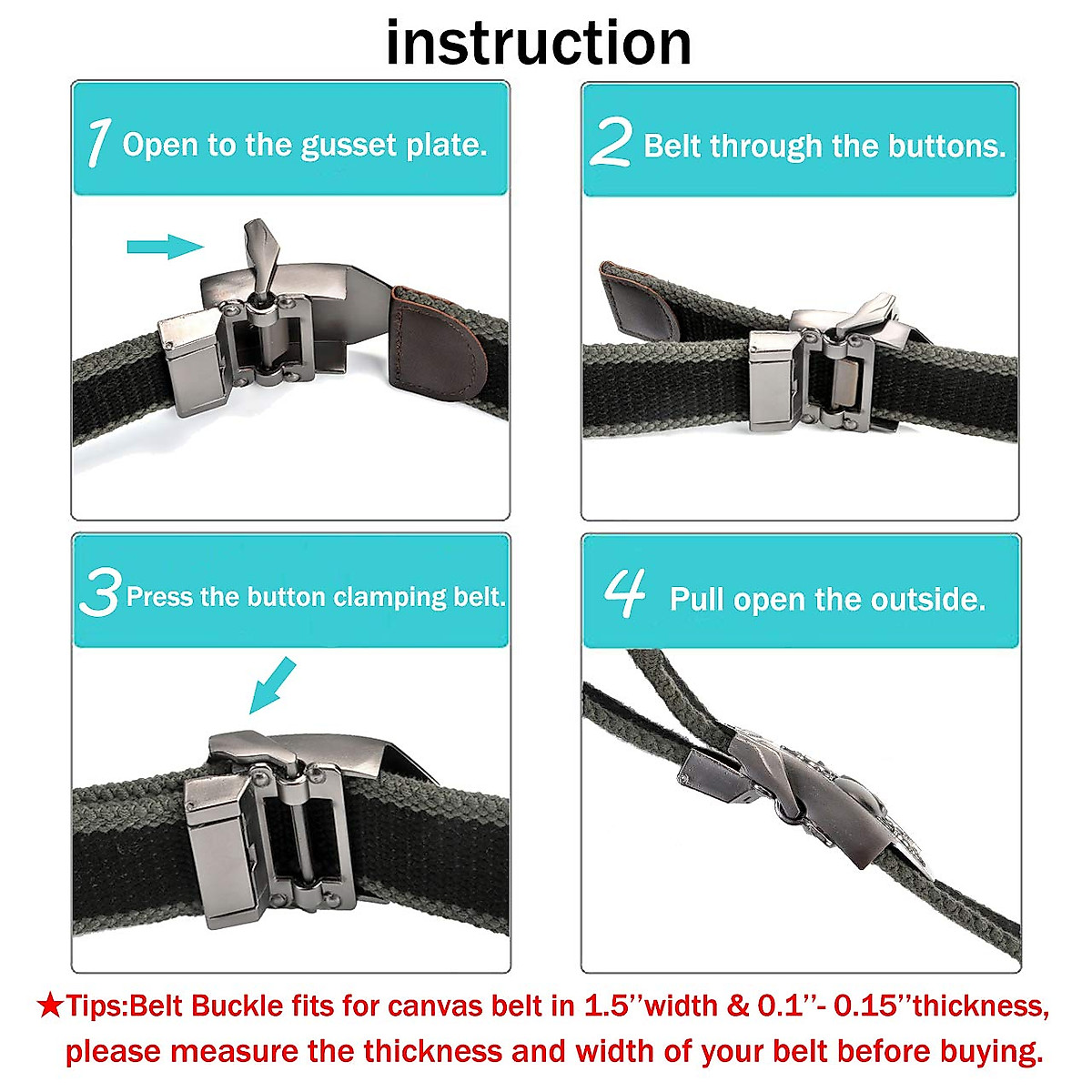 instruction

1 Open to the gusset plate.

2 Belt through the buttons.

3 Press the button clamping belt.

4 Pull open the outside.

★Tips:Belt Buckle fits for canvas belt in 1.5''width & 0.1''- 0.15''thickness, please measure the thickness and width of your belt before buying.