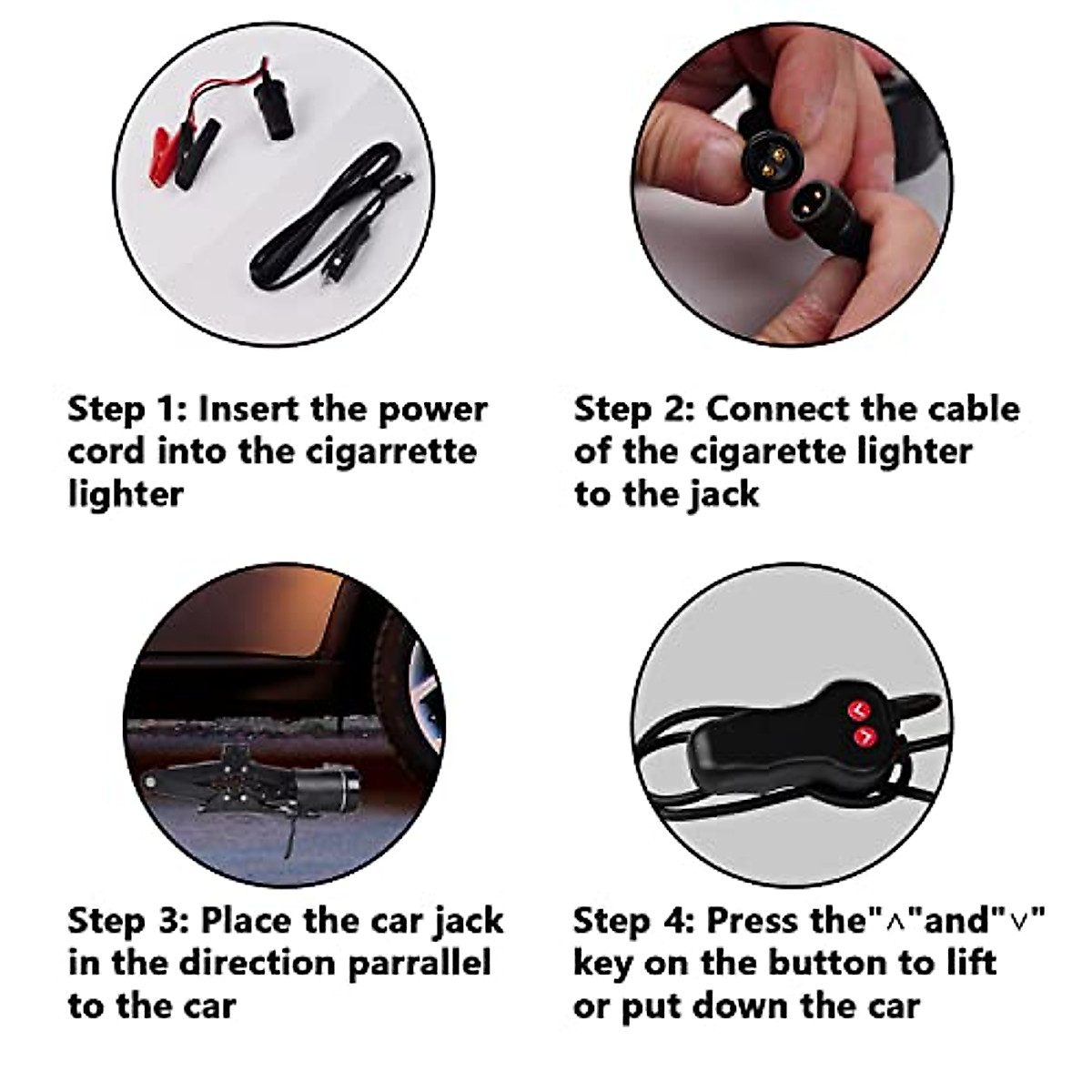 Step 1: Insert the power cord into the cigarrette lighter

Step 2: Connect the cable of the cigarette lighter to the jack

Step 3: Place the car jack in the direction parrallel to the car

Step 4: Press the"∧"and"∨" key on the button to lift or put down the car