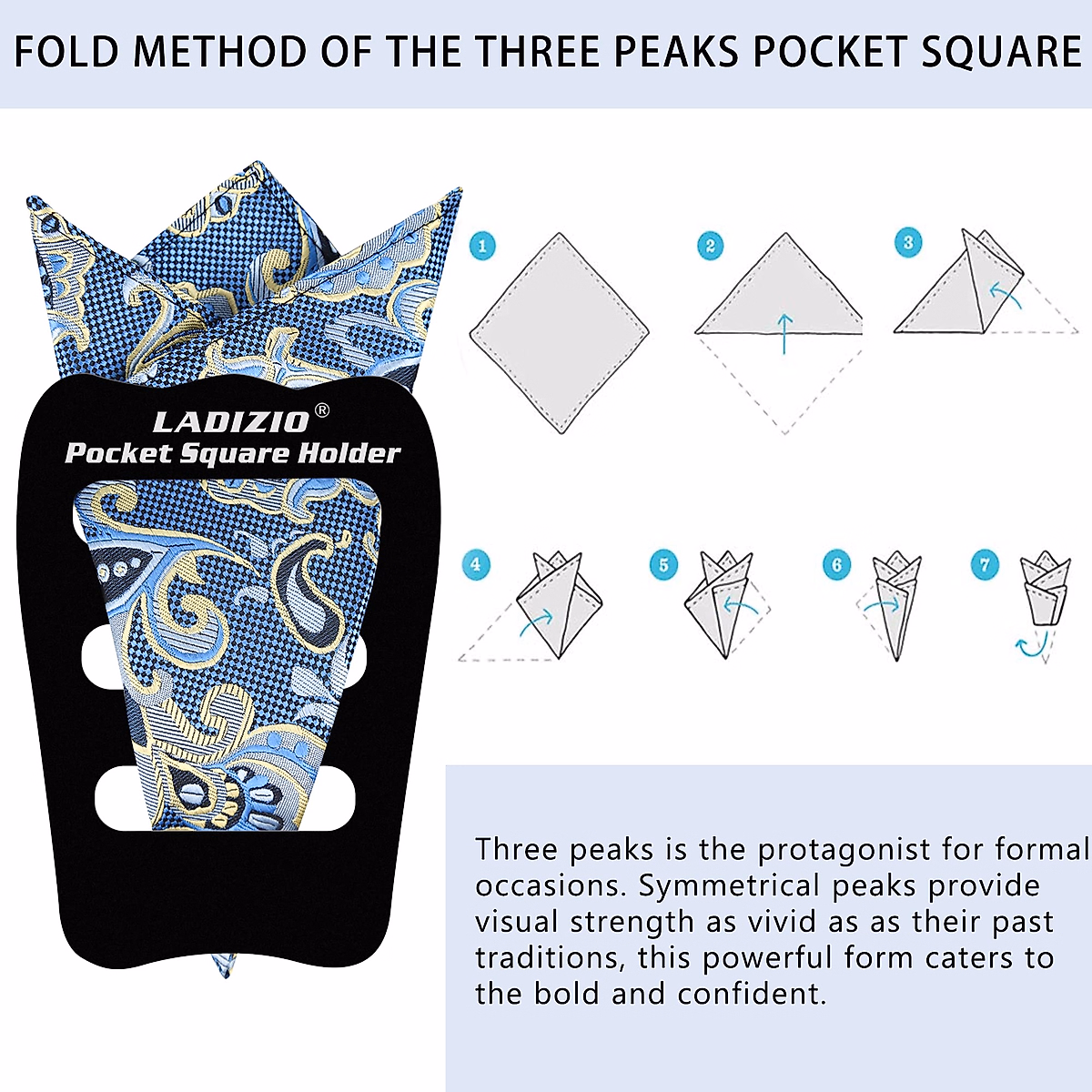 FOLD METHOD OF THE THREE PEAKS POCKET SQUARE

LADIZIO®
Pocket Square Holder

1
2
3
4
5
6
7

Three peaks is the protagonist for formal occasions. Symmetrical peaks provide visual strength as vivid as as their past traditions, this powerful form caters to the bold and confident.