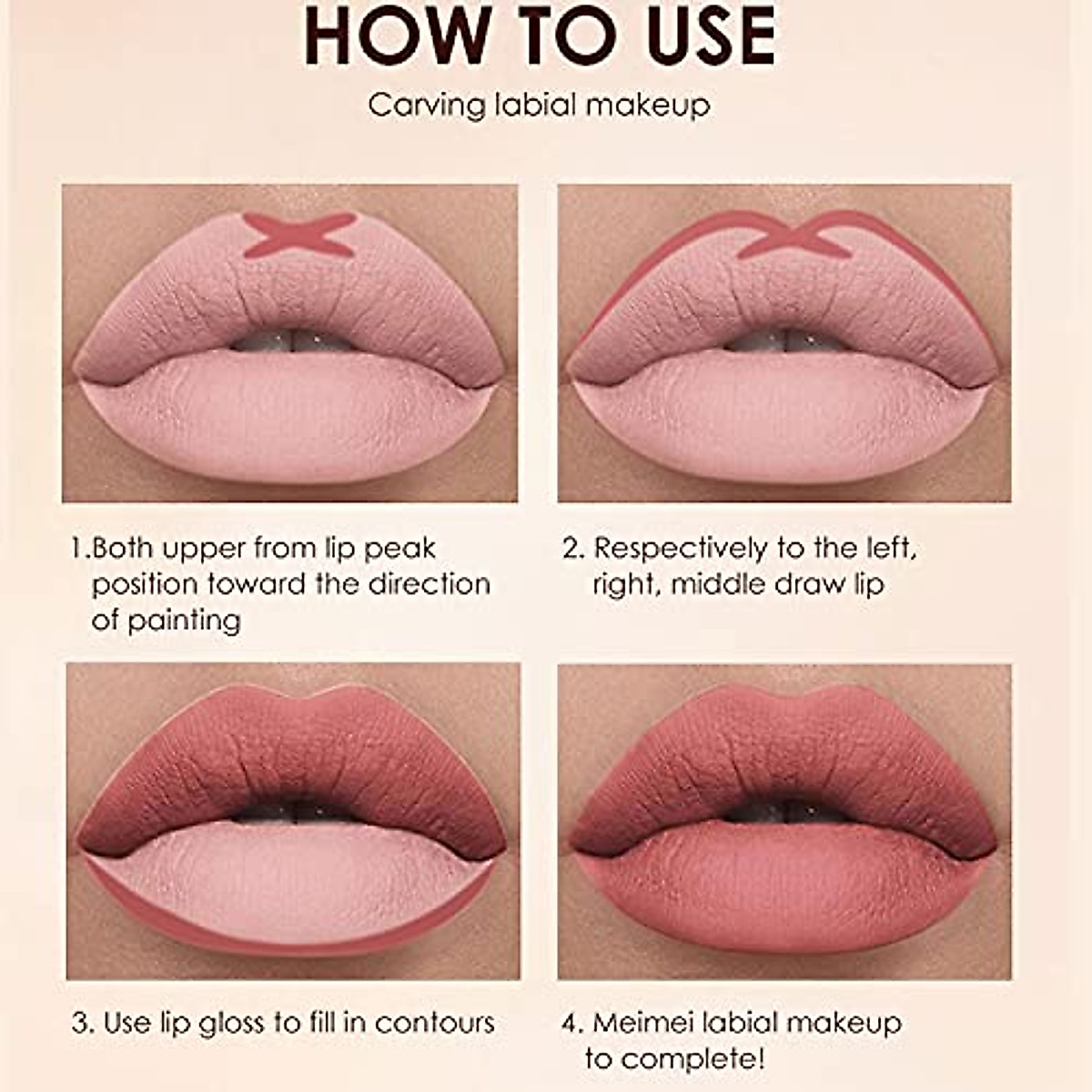 HOW TO USE

Carving labial makeup

1.Both upper from lip peak position toward the direction of painting

2. Respectively to the left, right, middle draw lip

3. Use lip gloss to fill in contours

4. Meimei labial makeup to complete!