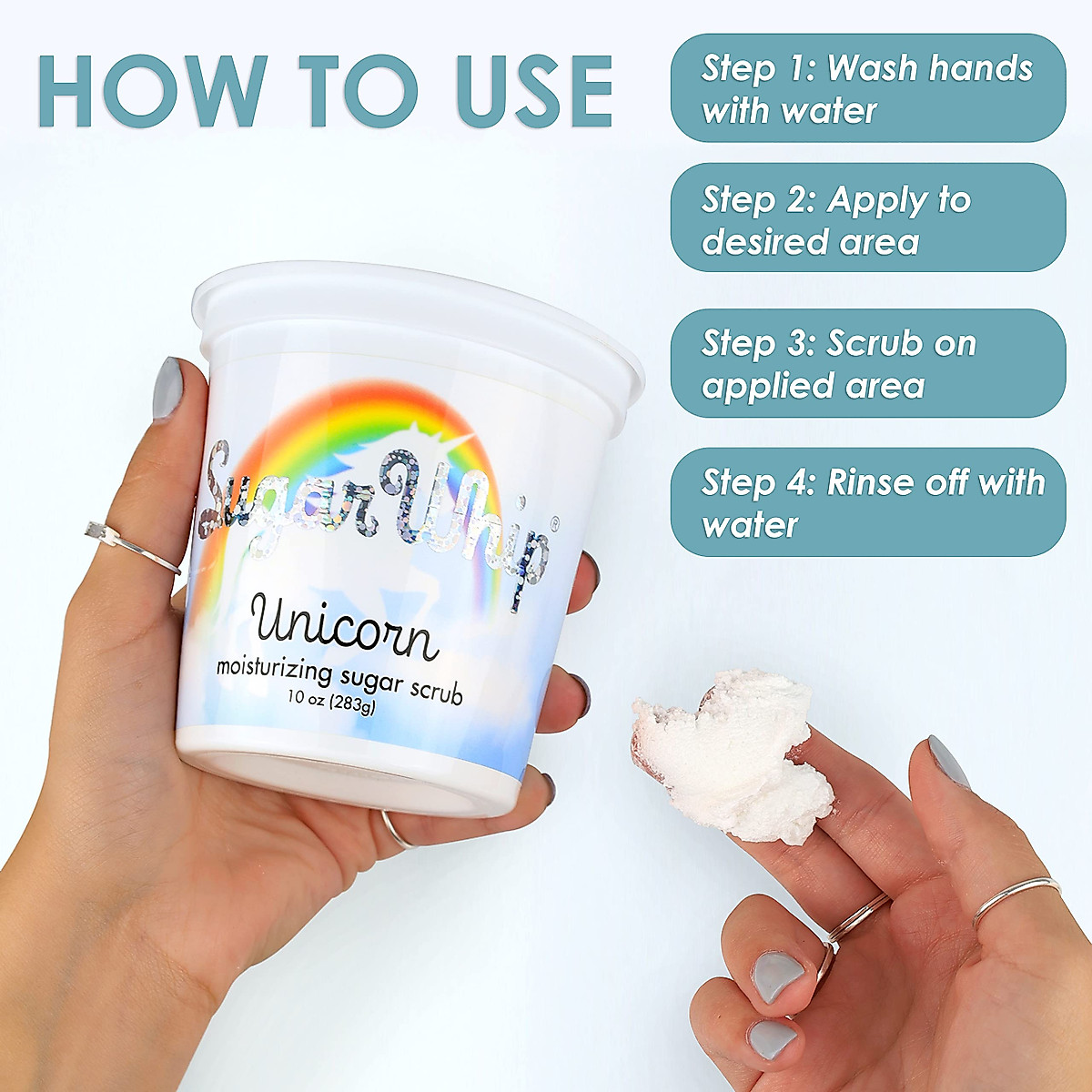 HOW TO USE

Step 1: Wash hands with water

Step 2: Apply to desired area

Step 3: Scrub on applied area

Step 4: Rinse off with water

SugarWhip®

Unicorn

moisturizing sugar scrub

10 oz (283g)