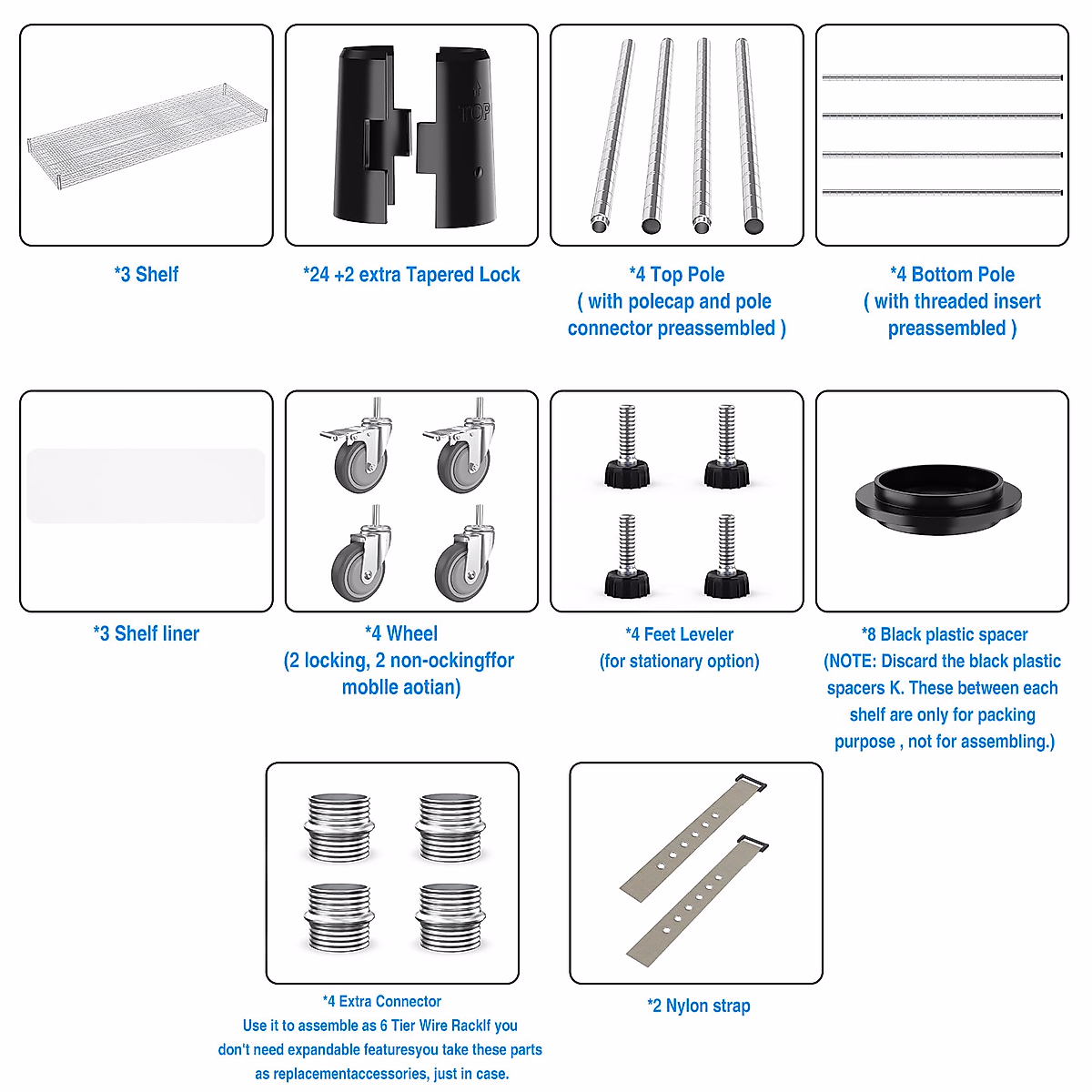 TOP

*3 Shelf

*24 +2 extra Tapered Lock

*4 Top Pole
( with polecap and pole connector preassembled )

*4 Bottom Pole
( with threaded insert preassembled )

*3 Shelf liner

*4 Wheel
(2 locking, 2 non-ockingffor moblle aotian)

*4 Feet Leveler
(for stationary option)

*8 Black plastic spacer
(NOTE: Discard the black plastic spacers K. These between each shelf are only for packing purpose , not for assembling.)

*4 Extra Connector
Use it to assemble as 6 Tier Wire RackIf you don't need expandable featuresyou take these parts as replacementaccessories, just in case.

*2 Nylon strap