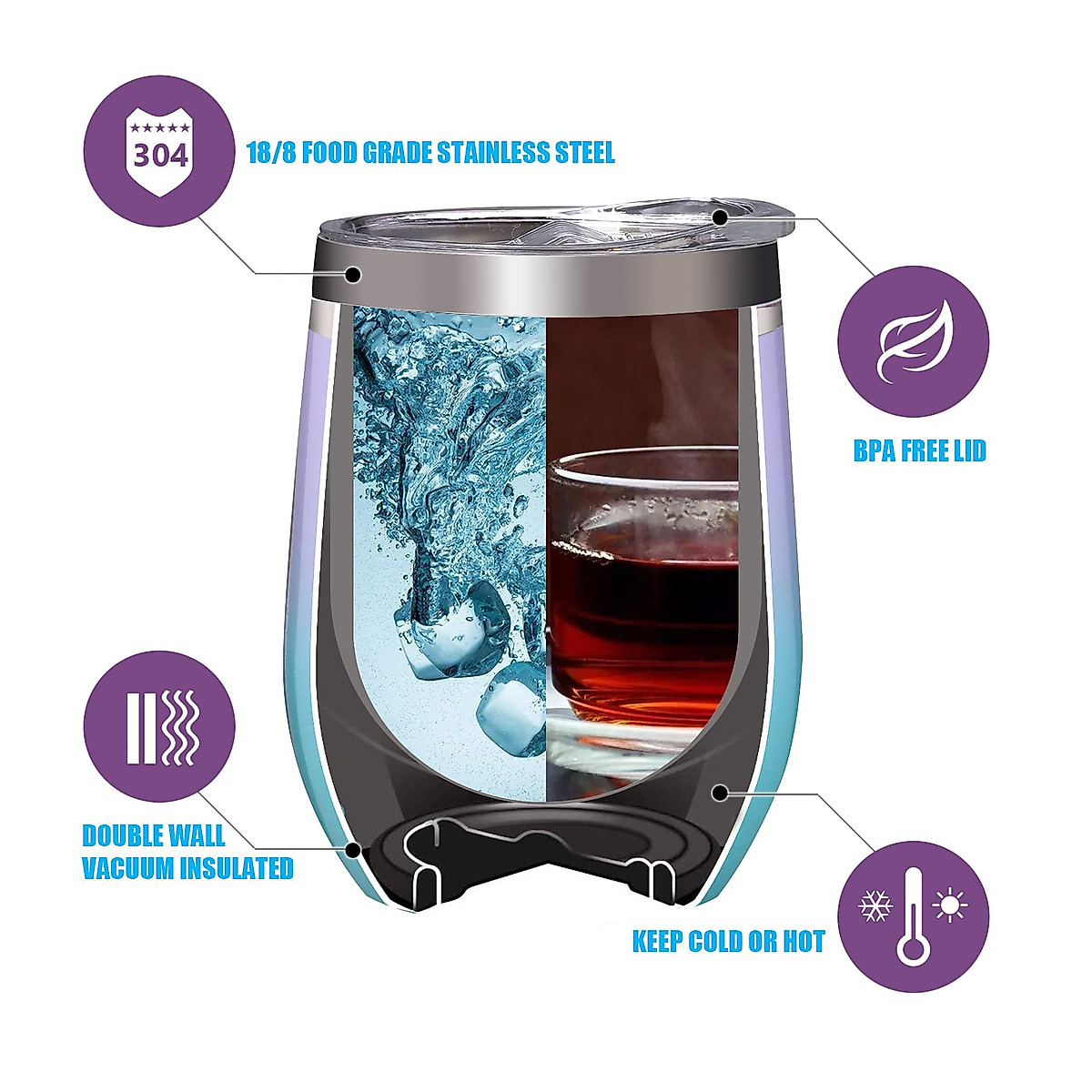 ★★★★★
304

18/8 FOOD GRADE STAINLESS STEEL

BPA FREE LID

DOUBLE WALL VACUUM INSULATED

KEEP COLD OR HOT