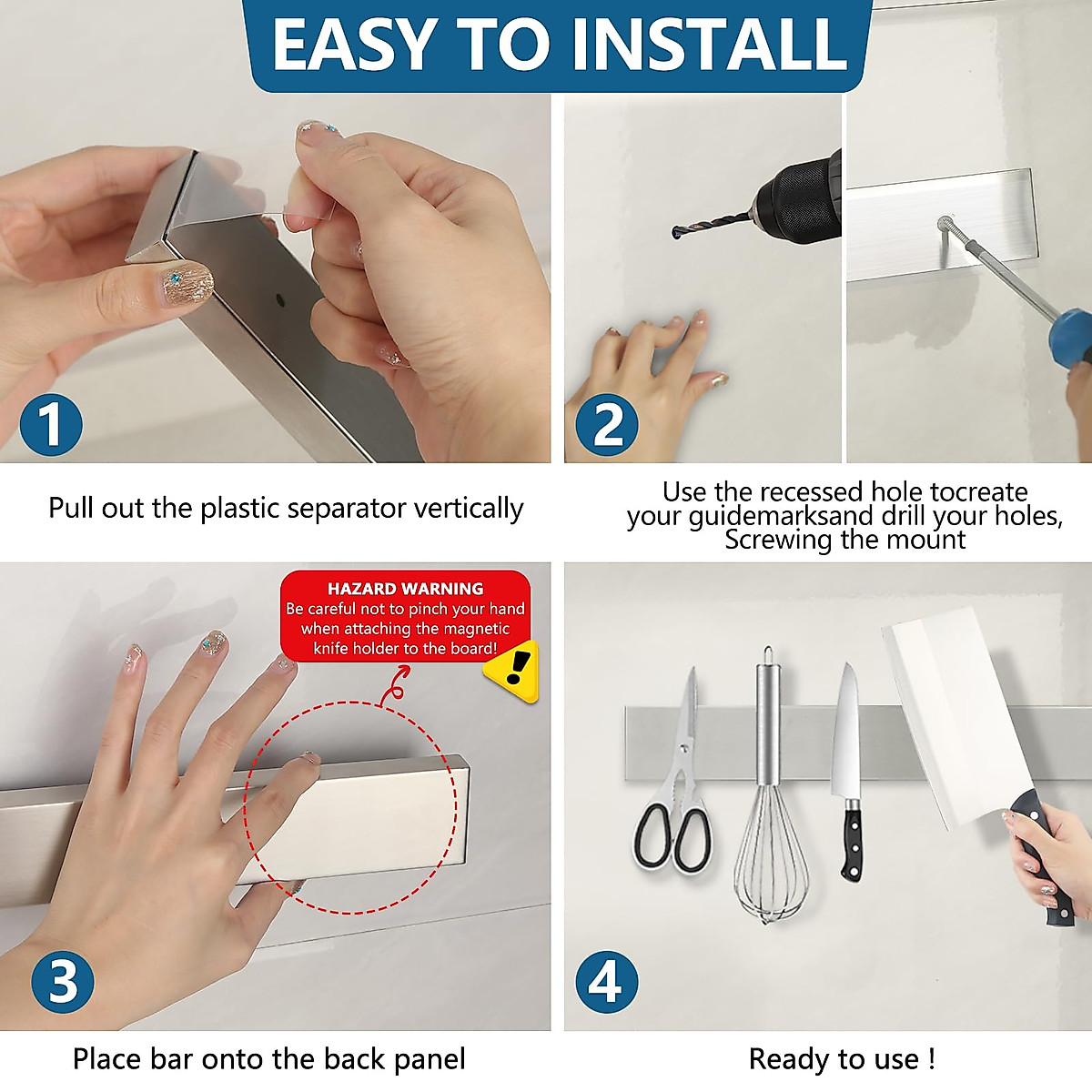 EASY TO INSTALL

1

Pull out the plastic separator vertically

2

Use the recessed hole tocreate your guidemarksand drill your holes, Screwing the mount

HAZARD WARNING
Be careful not to pinch your hand when attaching the magnetic knife holder to the board!

3

Place bar onto the back panel

4

Ready to use !