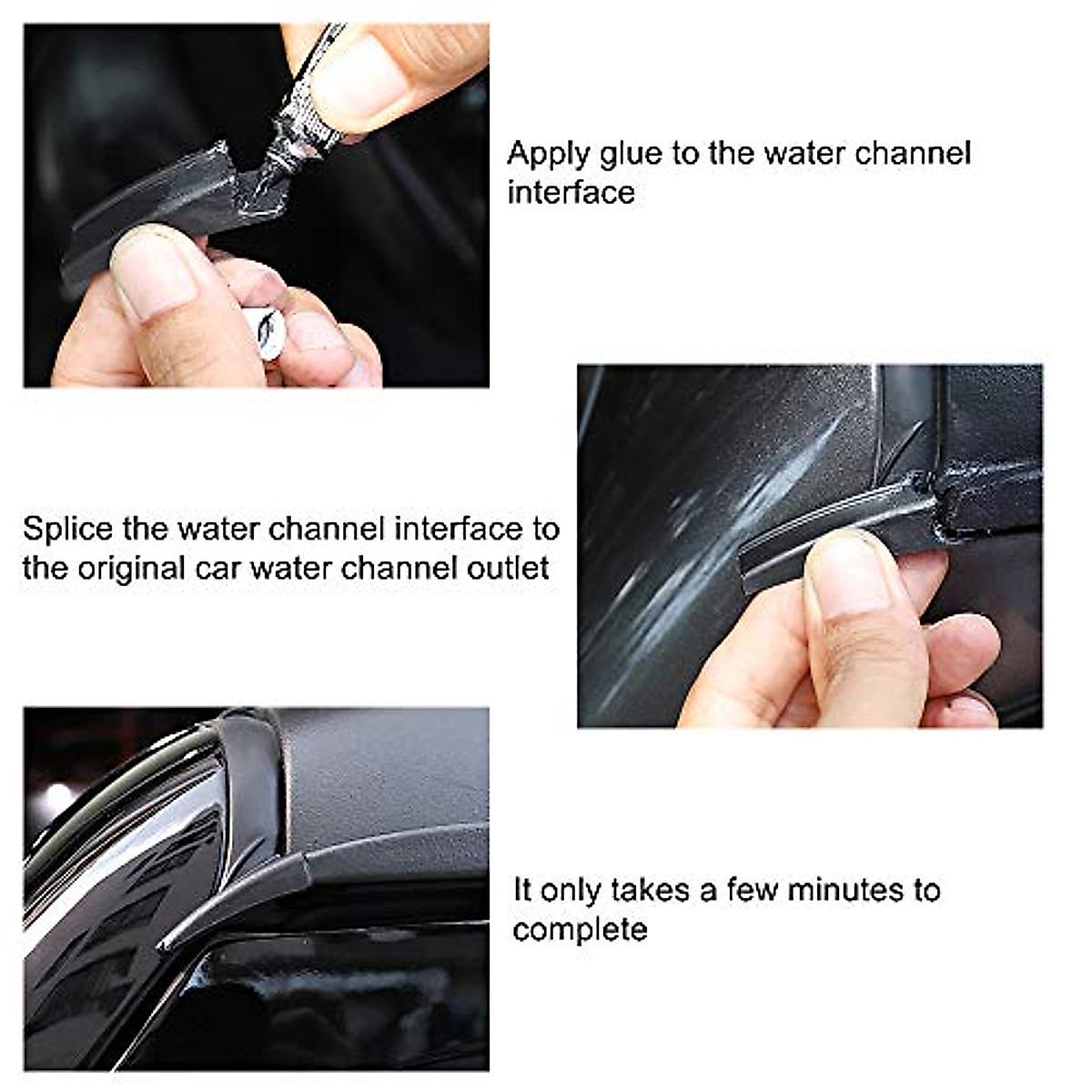 Apply glue to the water channel interface

Splice the water channel interface to the original car water channel outlet

It only takes a few minutes to complete