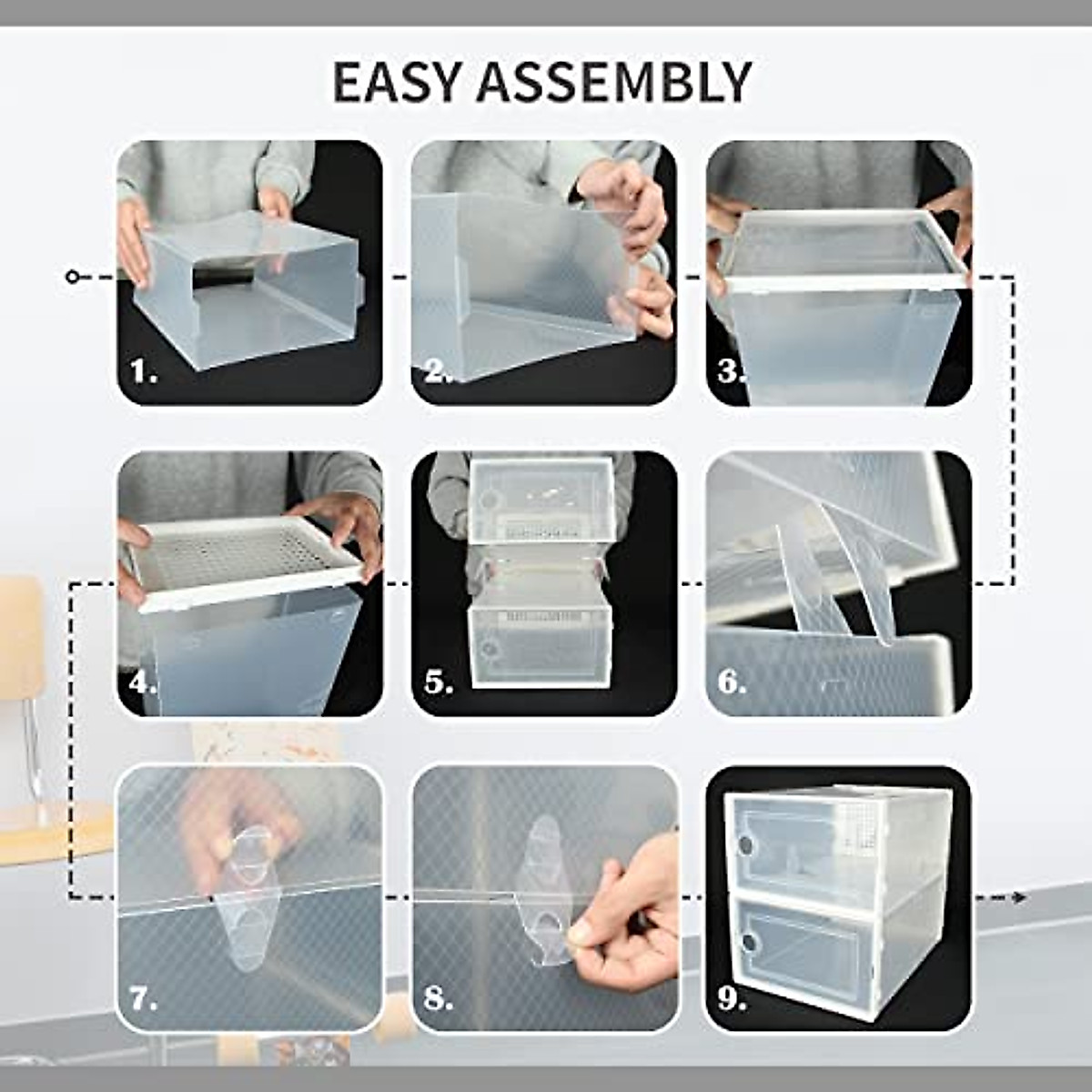 EASY ASSEMBLY

1.

2.

3.

4.

5.

6.

7.

8.

9.