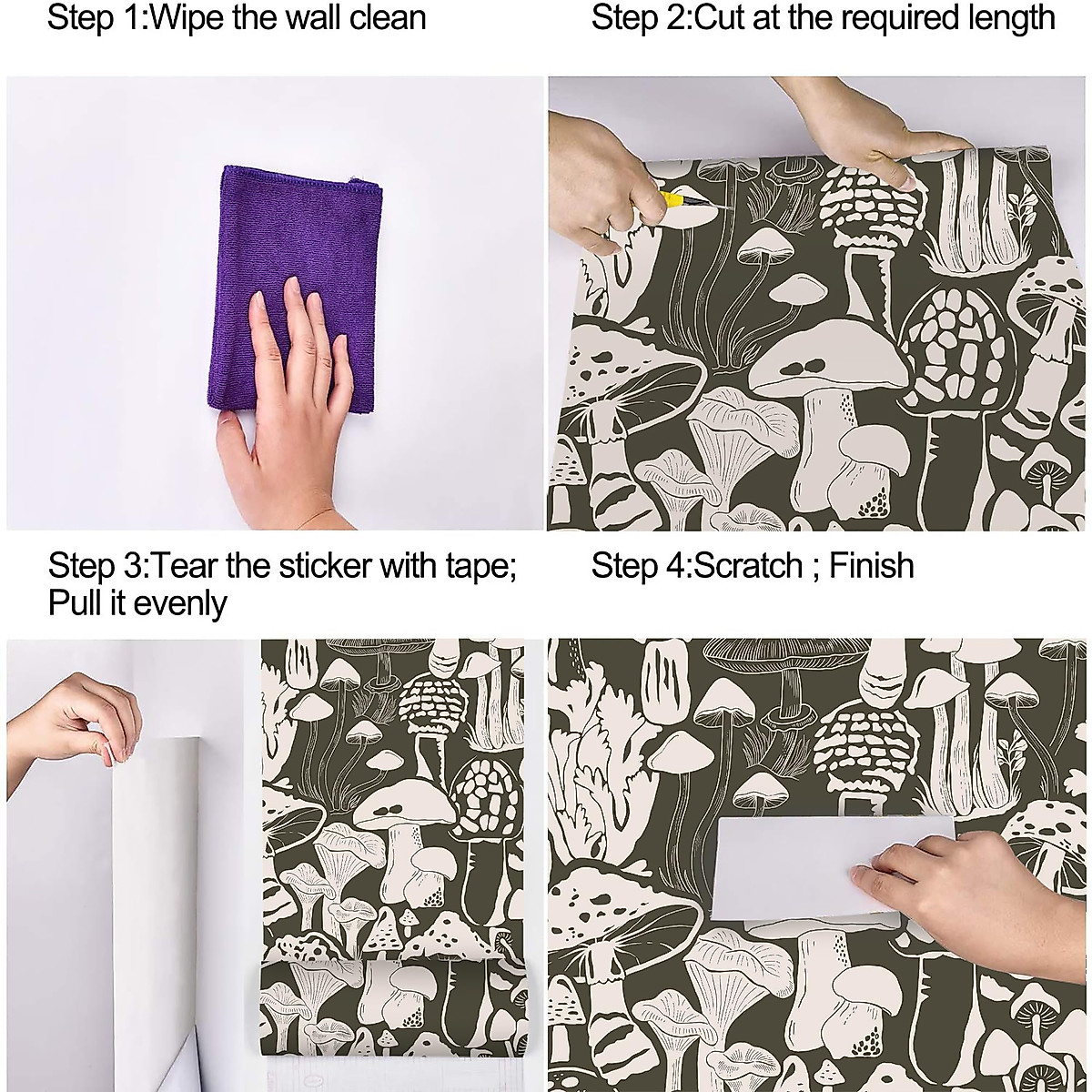 Step 1:Wipe the wall clean

Step 2:Cut at the required length

Step 3:Tear the sticker with tape; Pull it evenly

Step 4:Scratch ; Finish