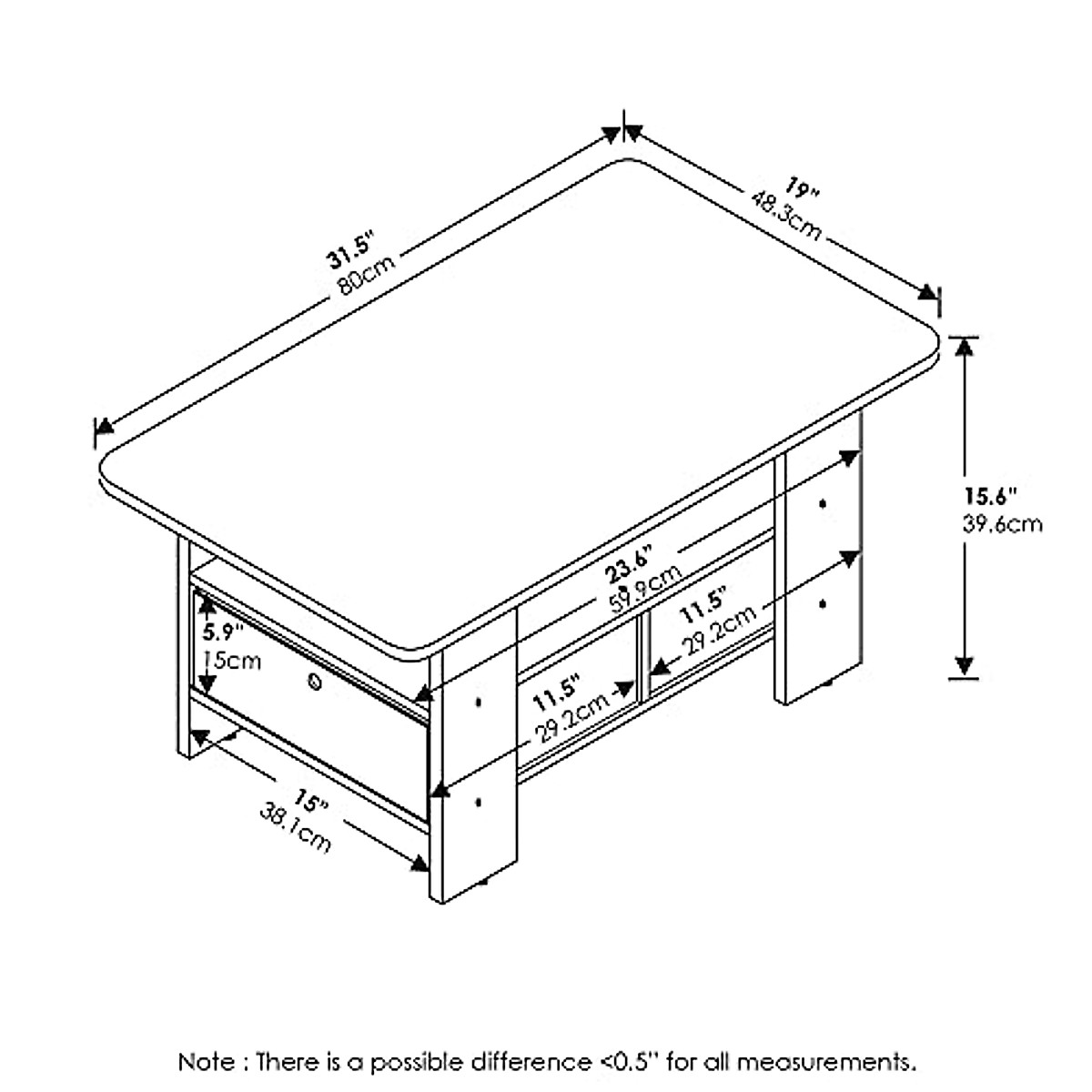 31.5"
80cm

19"
48.3cm

15.6"
39.6cm

23.6"
59.9cm

11.5"
29.2cm

5.9"
15cm

11.5"
29.2cm

15"
38.1cm

Note : There is a possible difference <0.5" for all measurements.