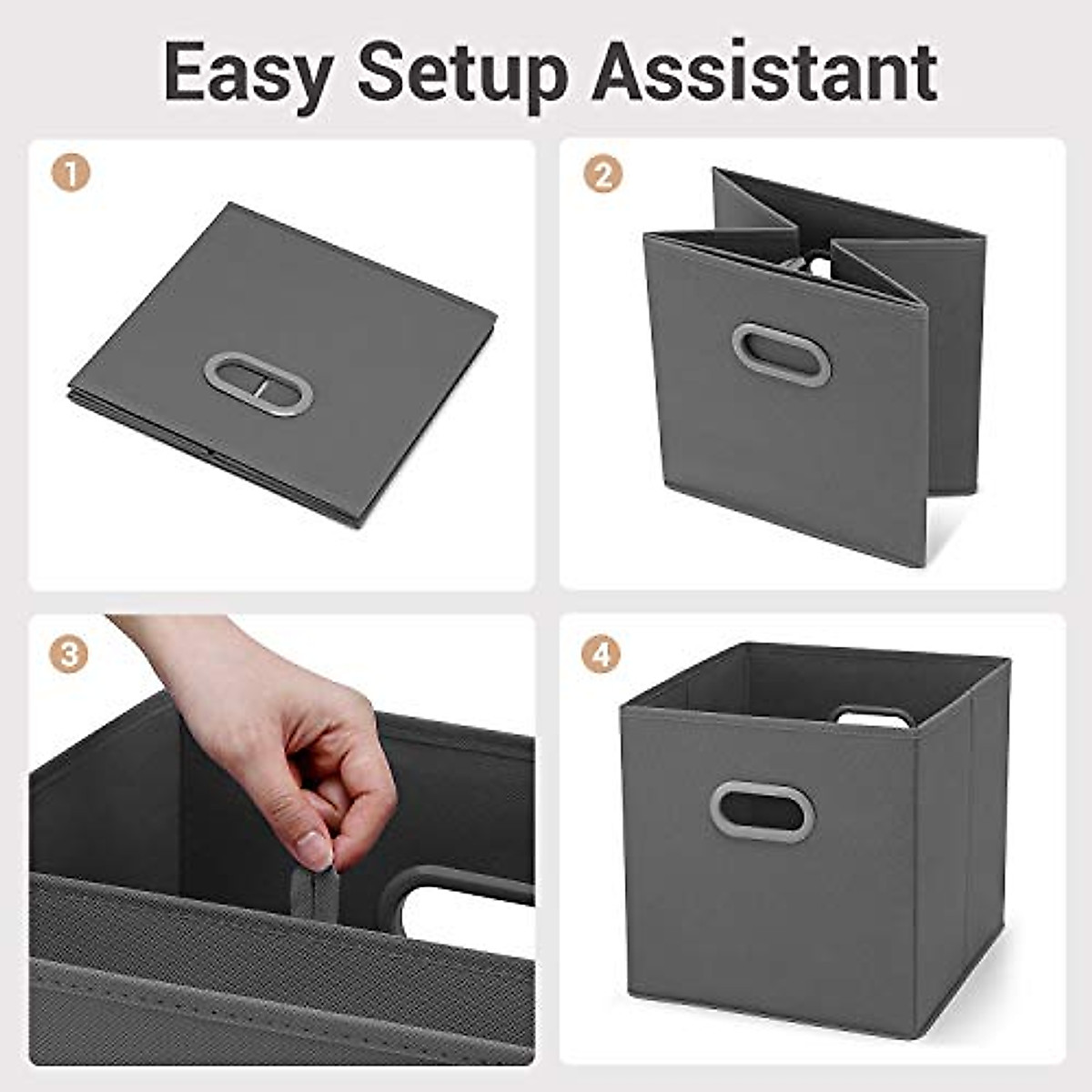 Easy Setup Assistant

1

2

3

4