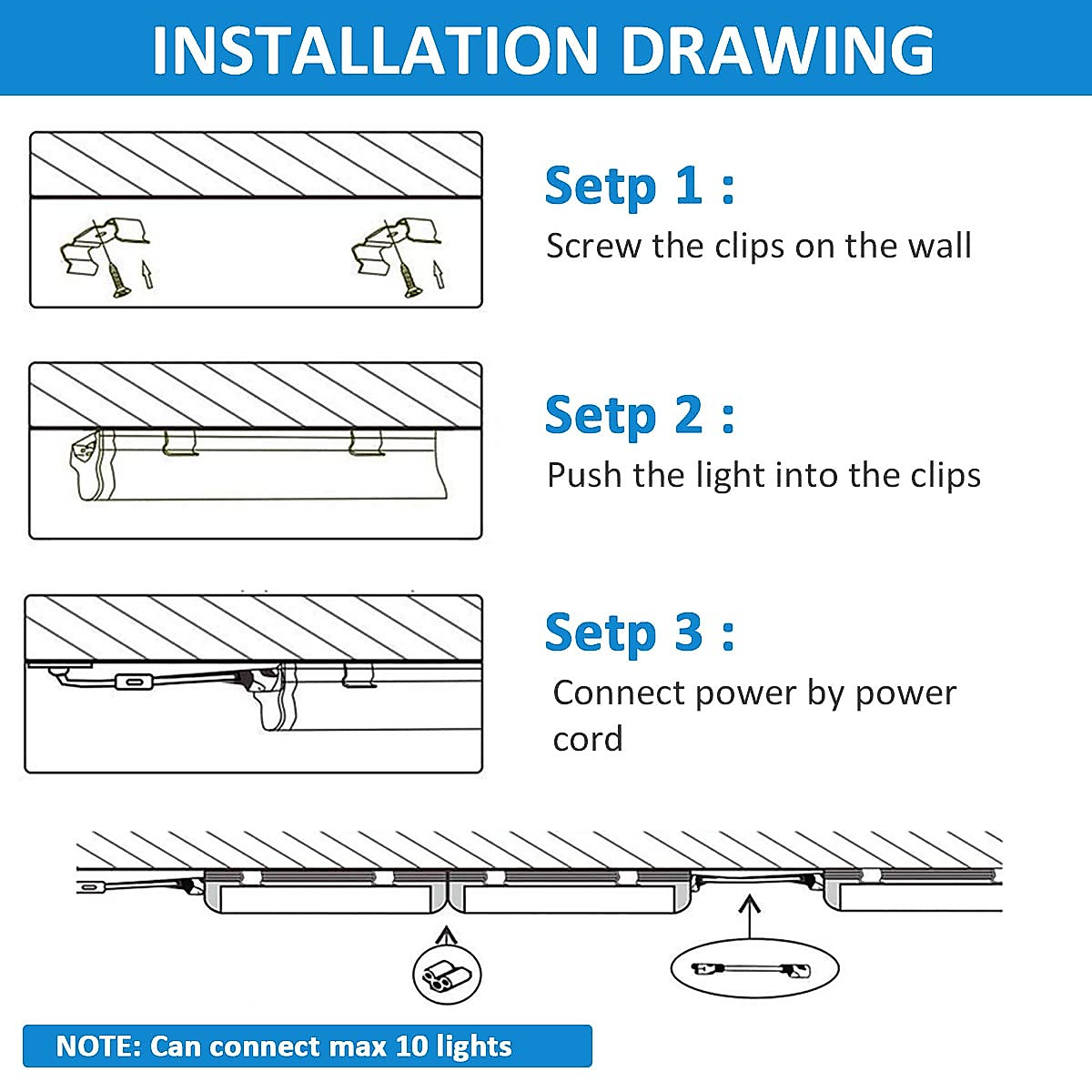 INSTALLATION DRAWING

Setp 1 :
Screw the clips on the wall

Setp 2 :
Push the light into the clips

Setp 3 :
Connect power by power cord

NOTE: Can connect max 10 lights