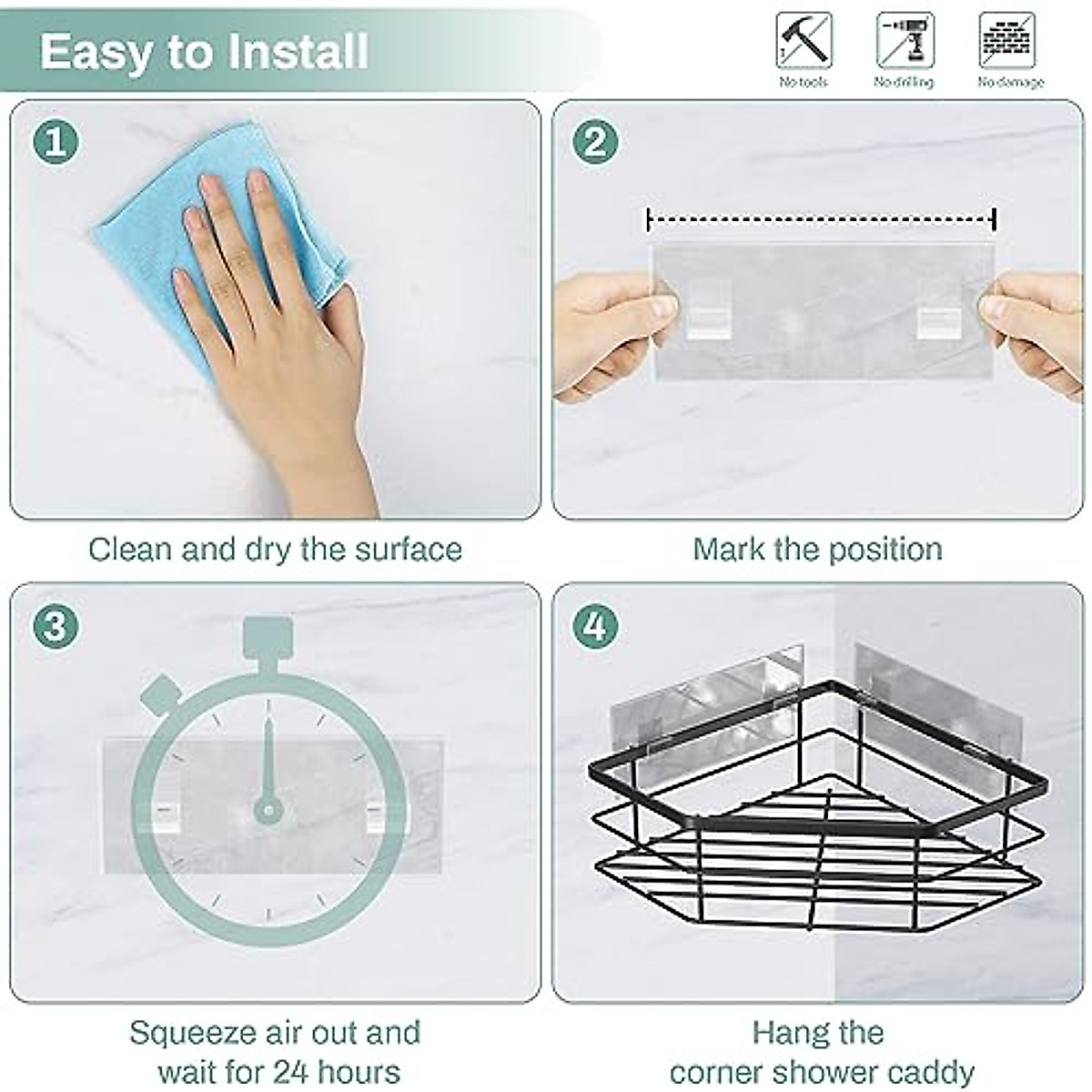 Easy to Install

No tools

No drilling

No damage

1

Clean and dry the surface

2

Mark the position

3

Squeeze air out and wait for 24 hours

4

Hang the corner shower caddy