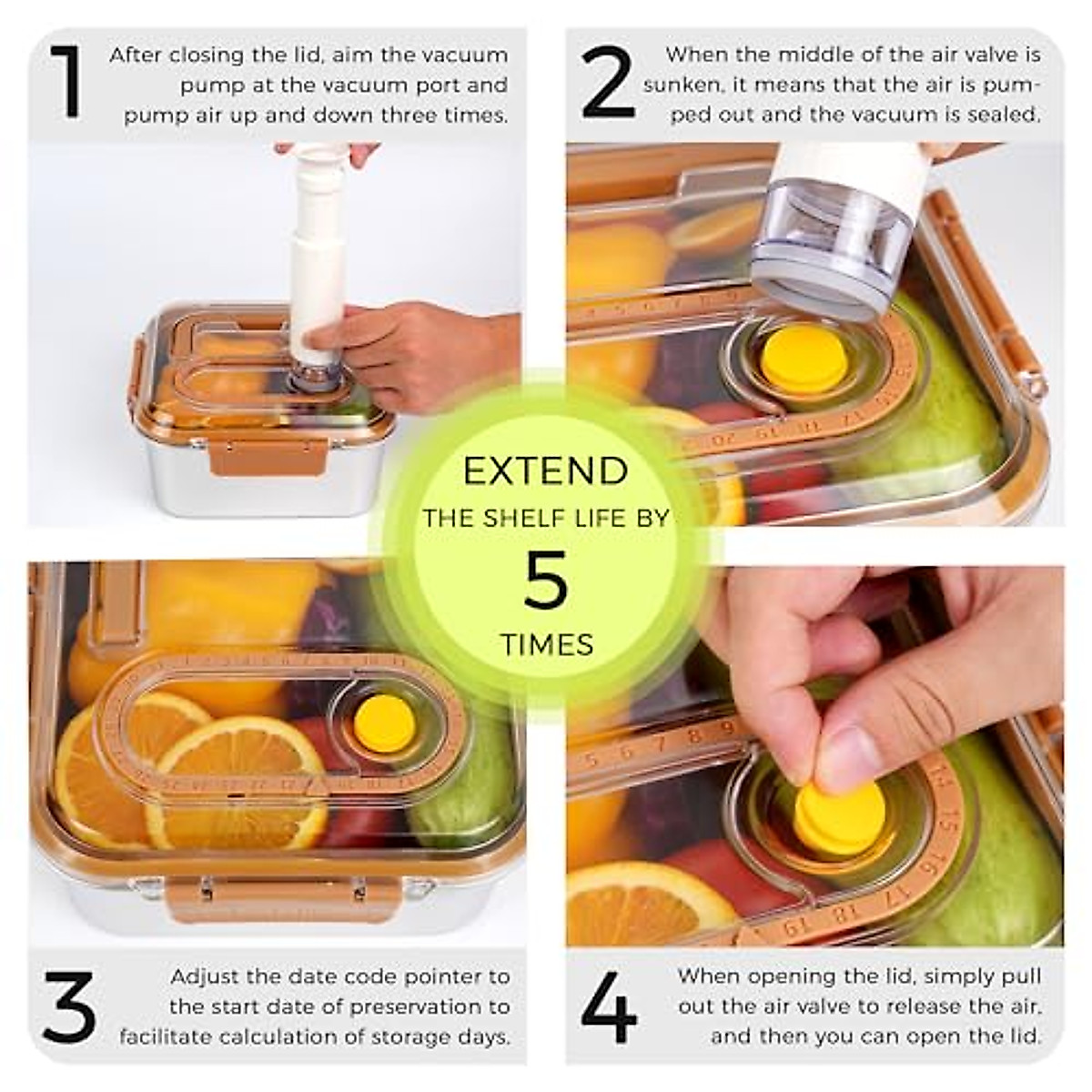 1 After closing the lid, aim the vacuum pump at the vacuum port and pump air up and down three times.

2 When the middle of the air valve is sunken, it means that the air is pumped out and the vacuum is sealed.

EXTEND THE SHELF LIFE BY 5 TIMES

3 Adjust the date code pointer to the start date of preservation to facilitate calculation of storage days.

4 When opening the lid, simply pull out the air valve to release the air, and then you can open the lid.