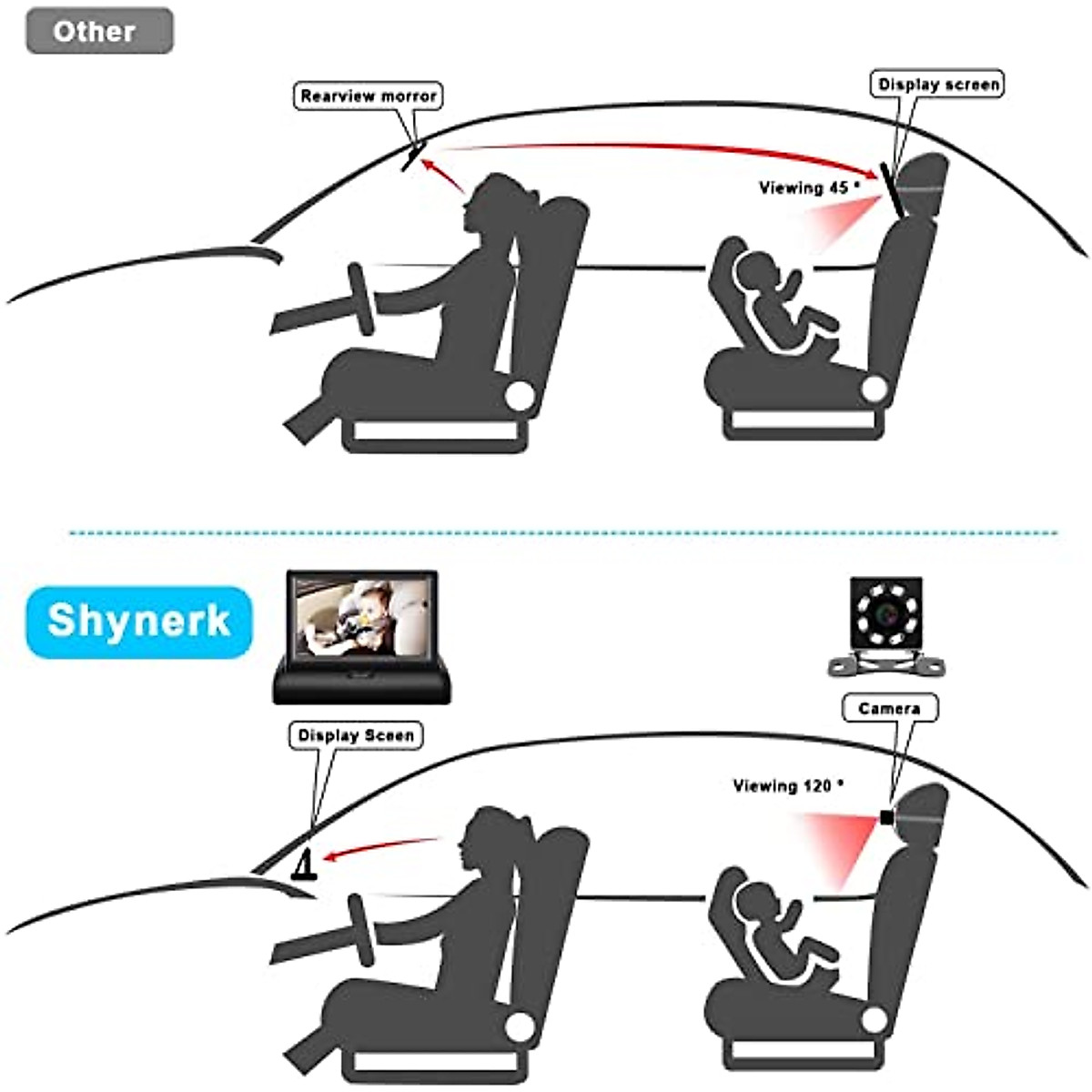 Other

Rearview morror

Display screen

Viewing 45 °

Shynerk

Display Sceen

Camera

Viewing 120 °