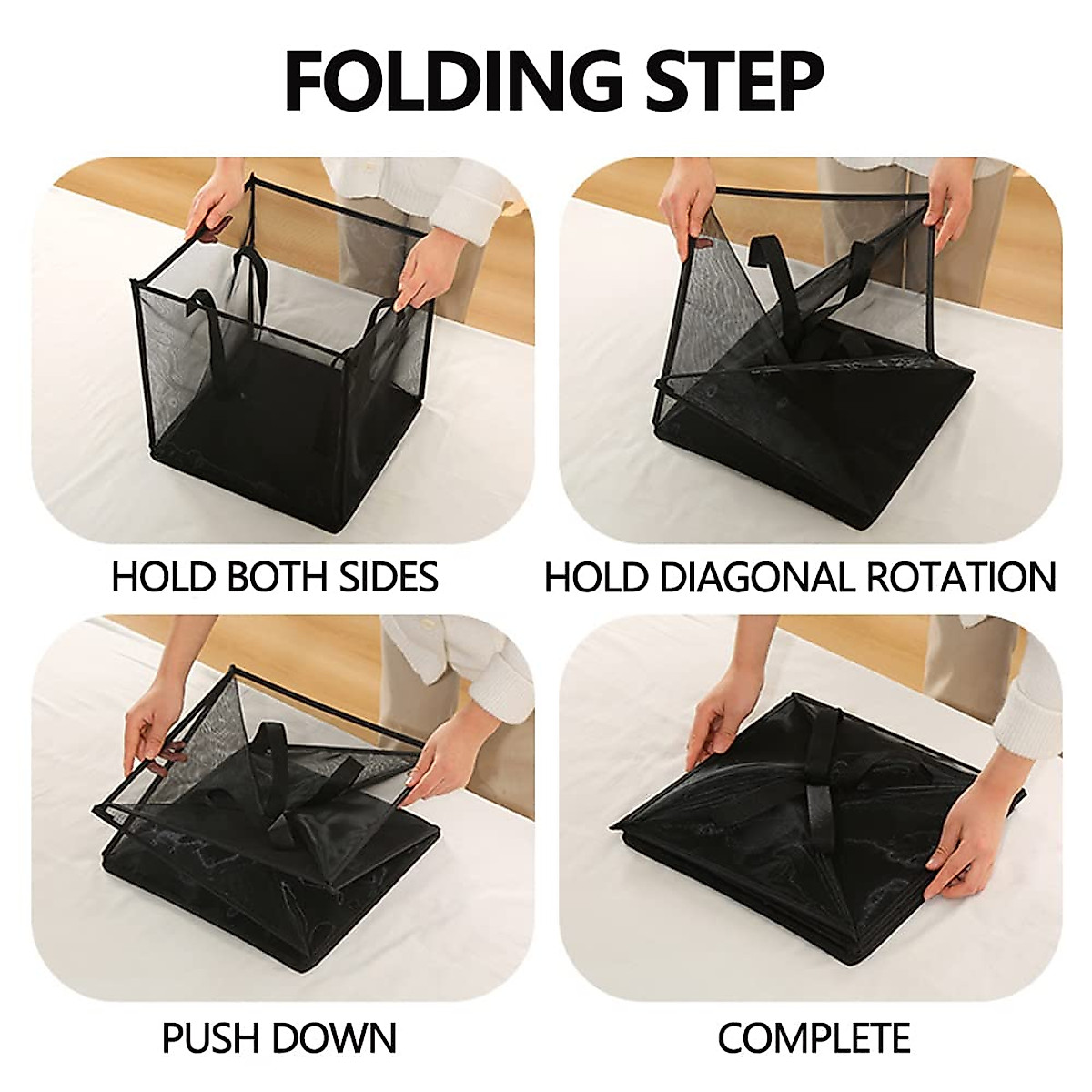 FOLDING STEP

HOLD BOTH SIDES

HOLD DIAGONAL ROTATION

PUSH DOWN

COMPLETE