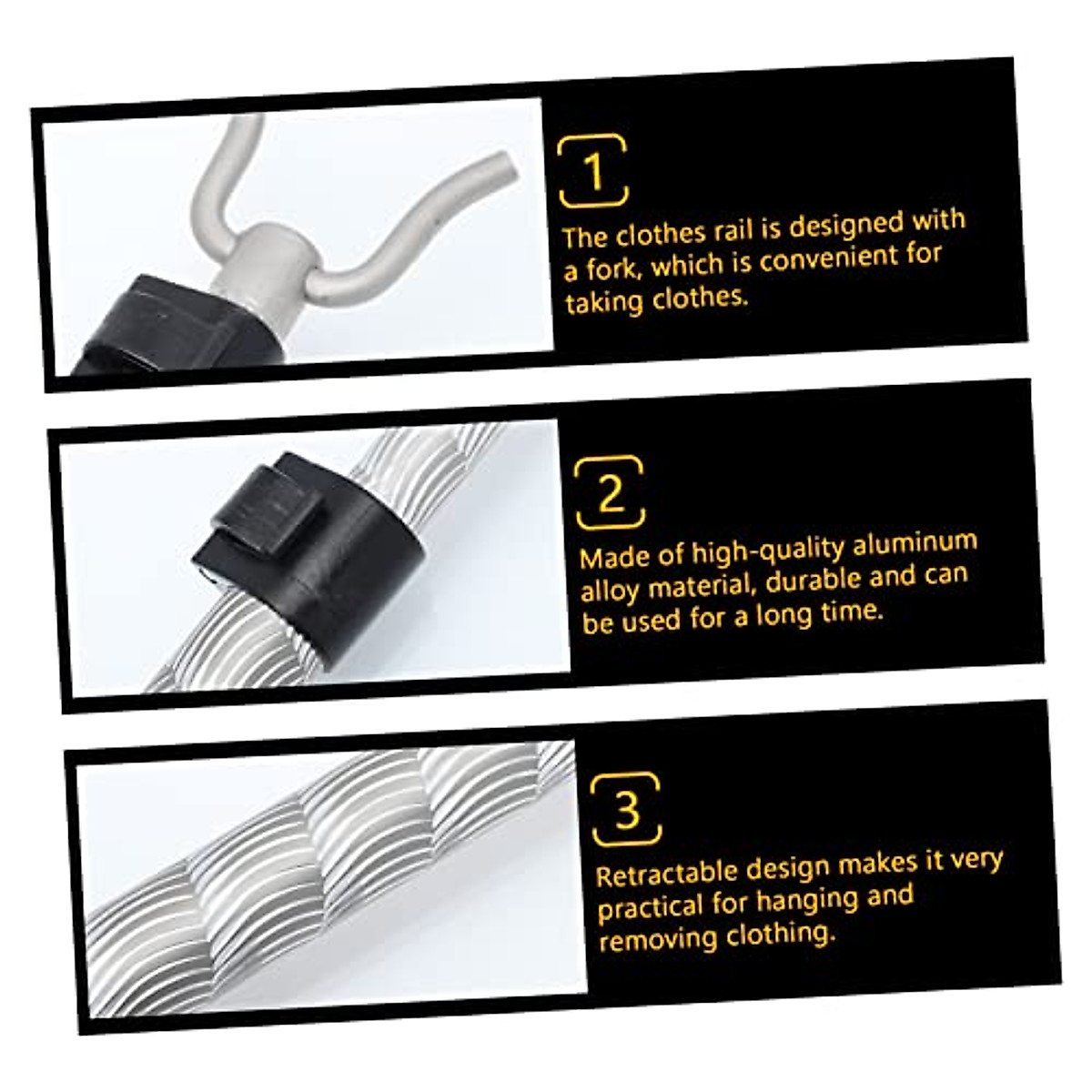 1

The clothes rail is designed with a fork, which is convenient for taking clothes.

2

Made of high-quality aluminum alloy material, durable and can be used for a long time.

3

Retractable design makes it very practical for hanging and removing clothing.