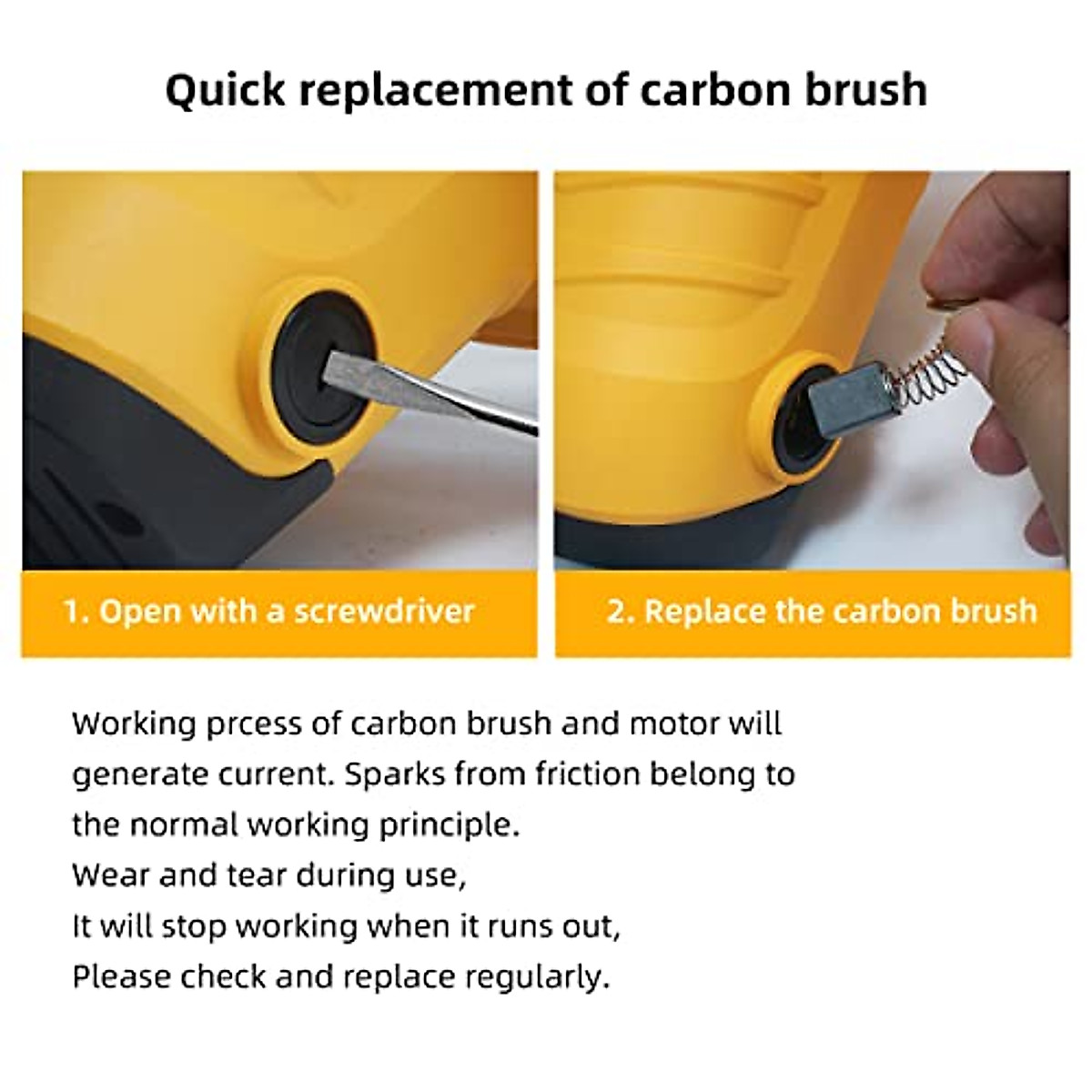 Quick replacement of carbon brush

1. Open with a screwdriver

2. Replace the carbon brush

Working prcess of carbon brush and motor will generate current. Sparks from friction belong to the normal working principle.
Wear and tear during use,
It will stop working when it runs out,
Please check and replace regularly.