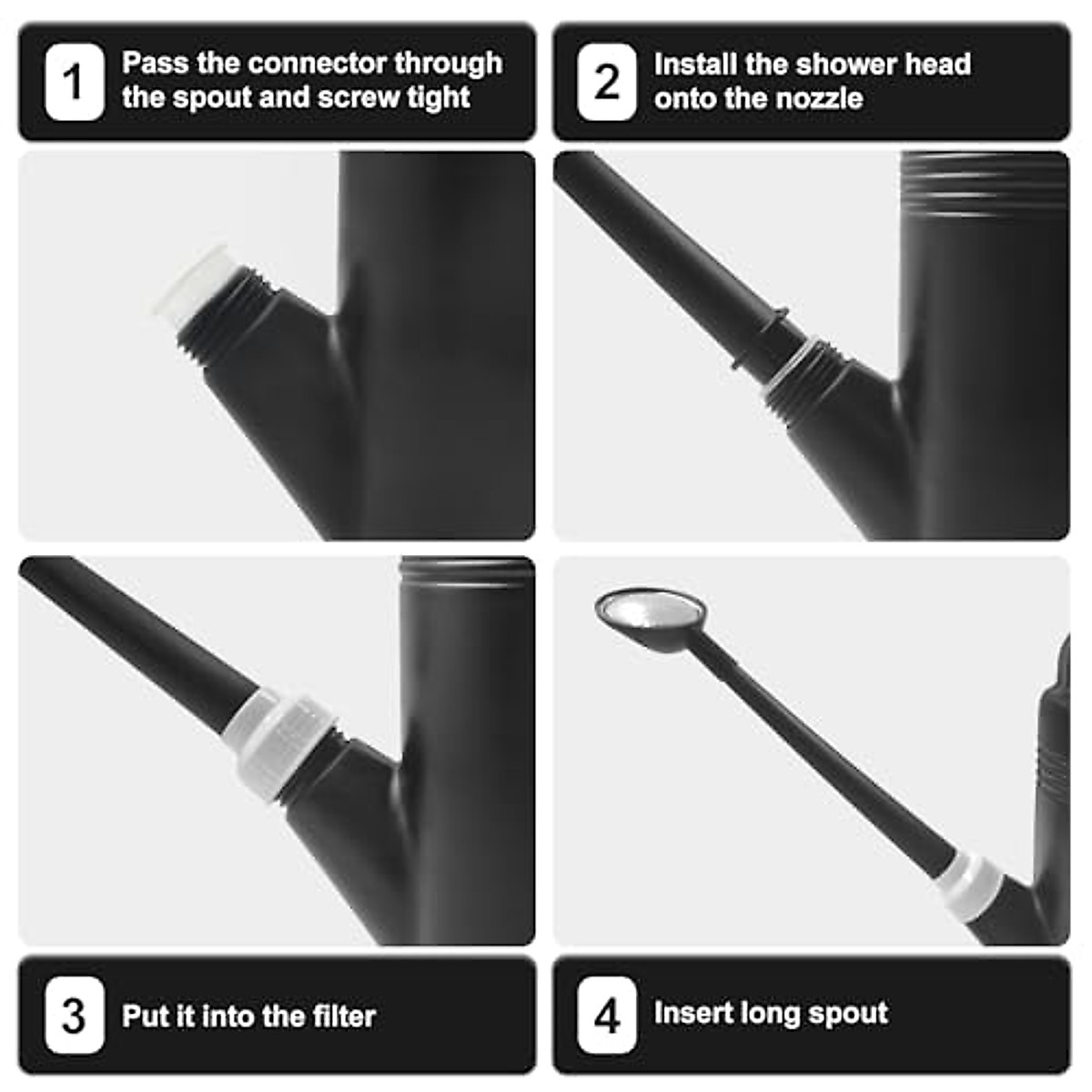 1 Pass the connector through the spout and screw tight

2 Install the shower head onto the nozzle

3 Put it into the filter

4 Insert long spout