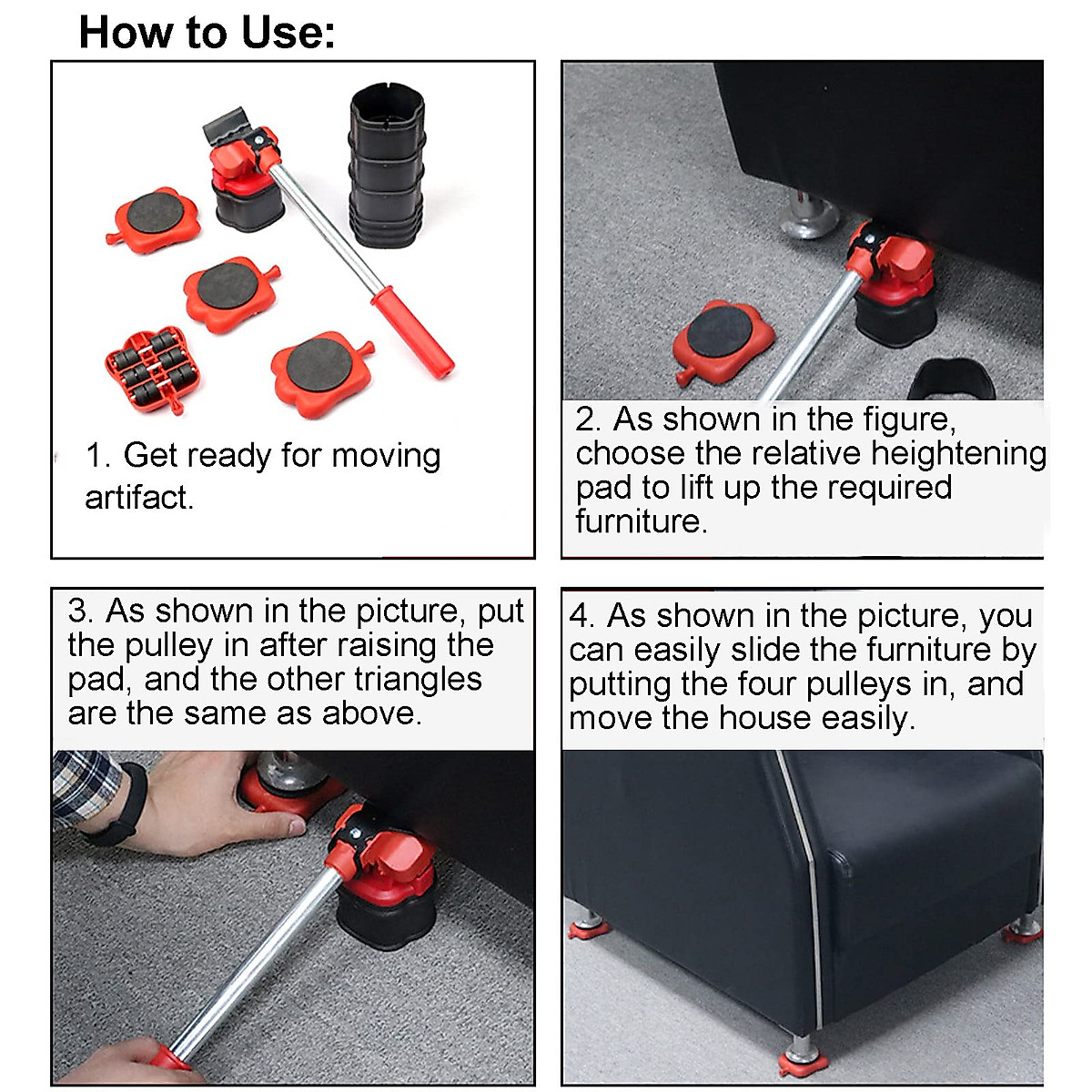 How to Use:

1. Get ready for moving artifact.

2. As shown in the figure, choose the relative heightening pad to lift up the required furniture.

3. As shown in the picture, put the pulley in after raising the pad, and the other triangles are the same as above.

4. As shown in the picture, you can easily slide the furniture by putting the four pulleys in, and move the house easily.