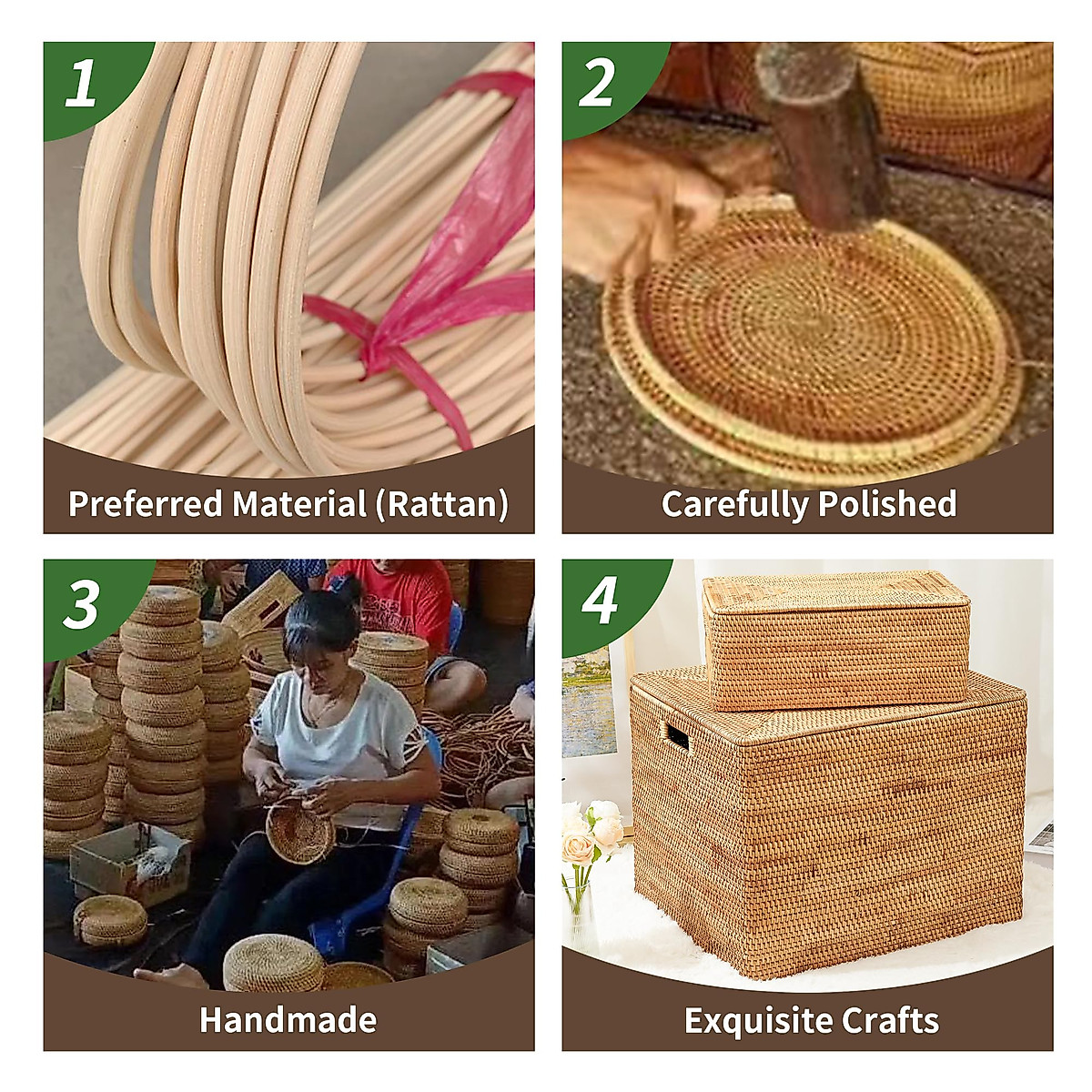 1

Preferred Material (Rattan)

2

Carefully Polished

3

Handmade

4

Exquisite Crafts