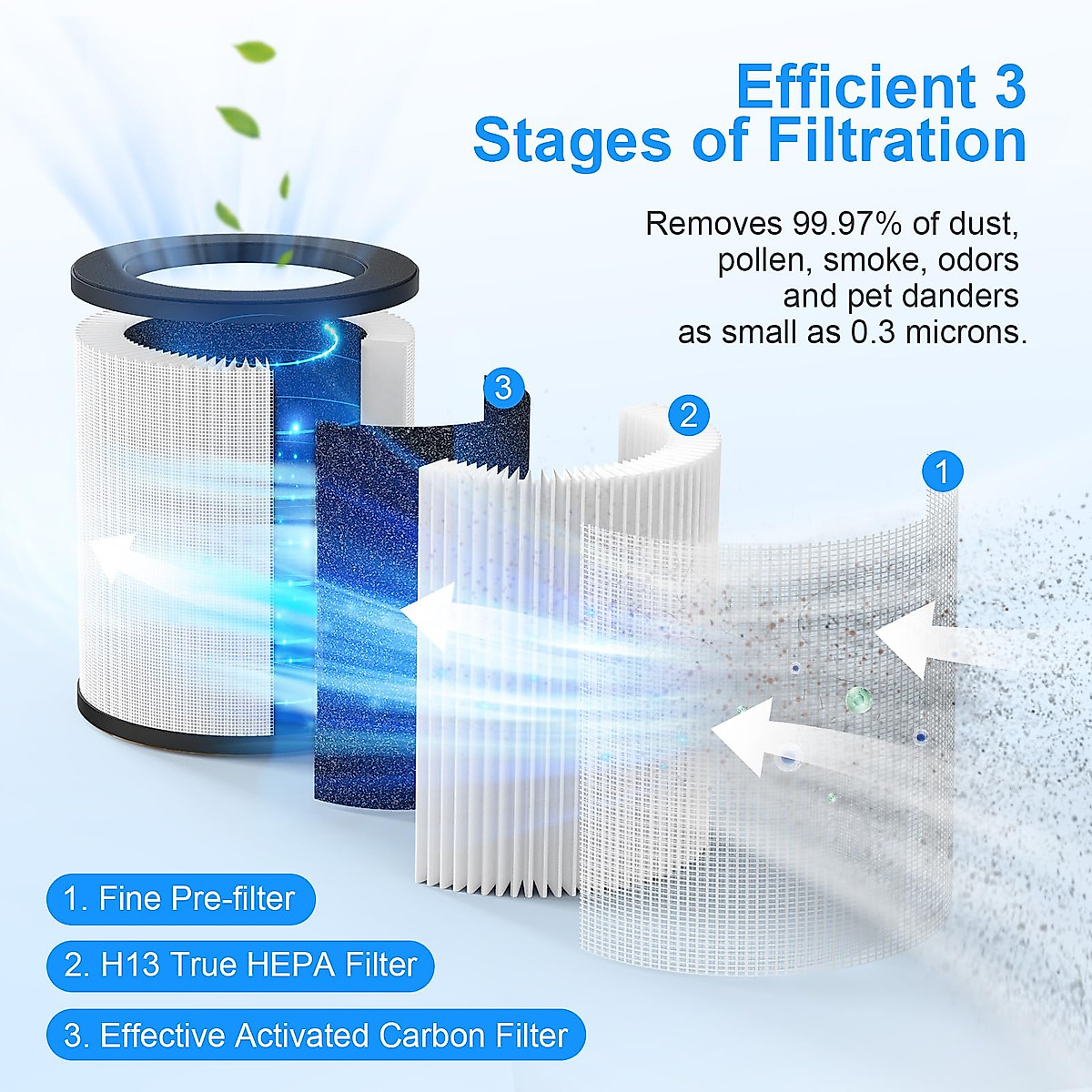 Efficient 3 Stages of Filtration

Removes 99.97% of dust, pollen, smoke, odors and pet danders as small as 0.3 microns.

3

2

1

1. Fine Pre-filter

2. H13 True HEPA Filter

3. Effective Activated Carbon Filter