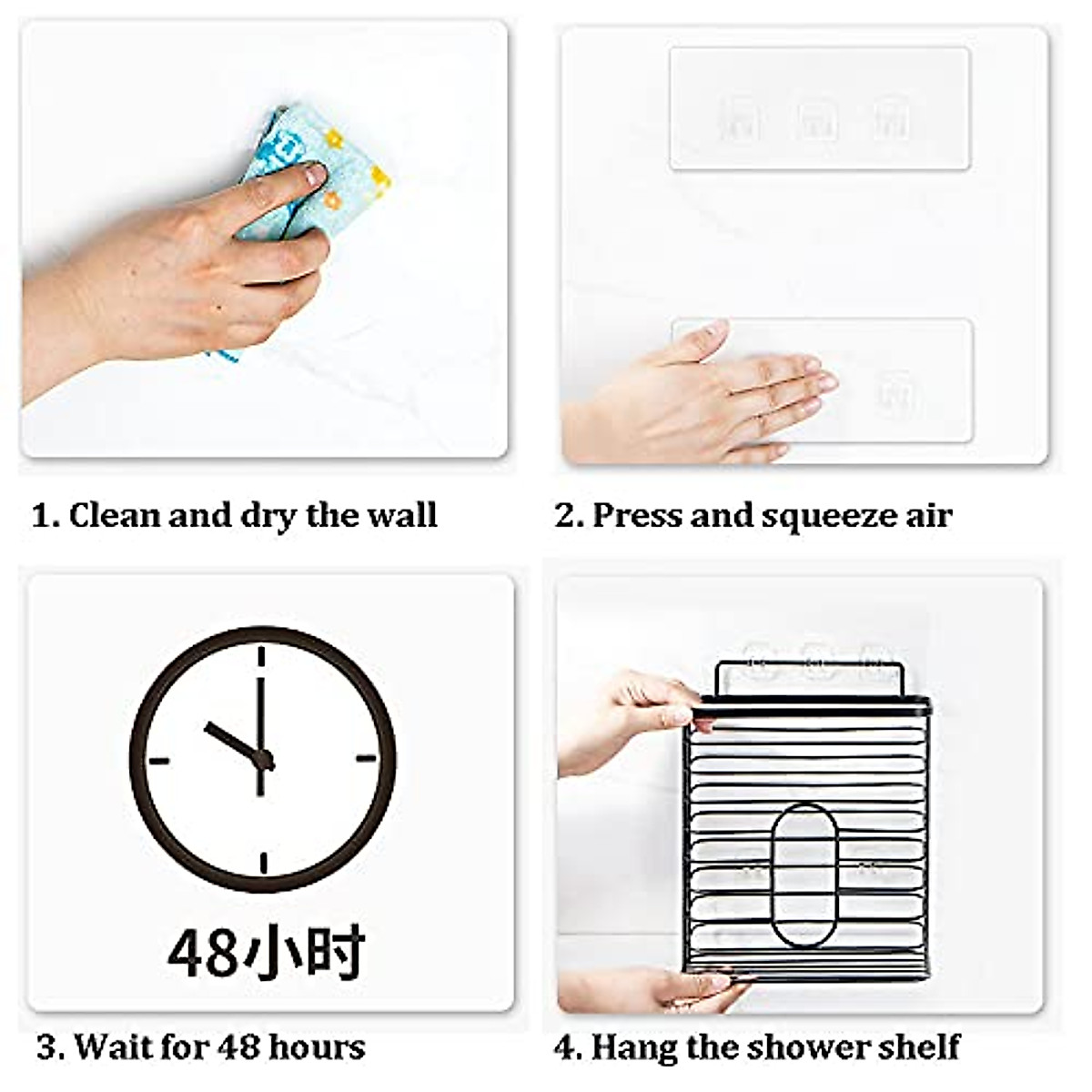 1. Clean and dry the wall

2. Press and squeeze air

48小时

3. Wait for 48 hours

4. Hang the shower shelf