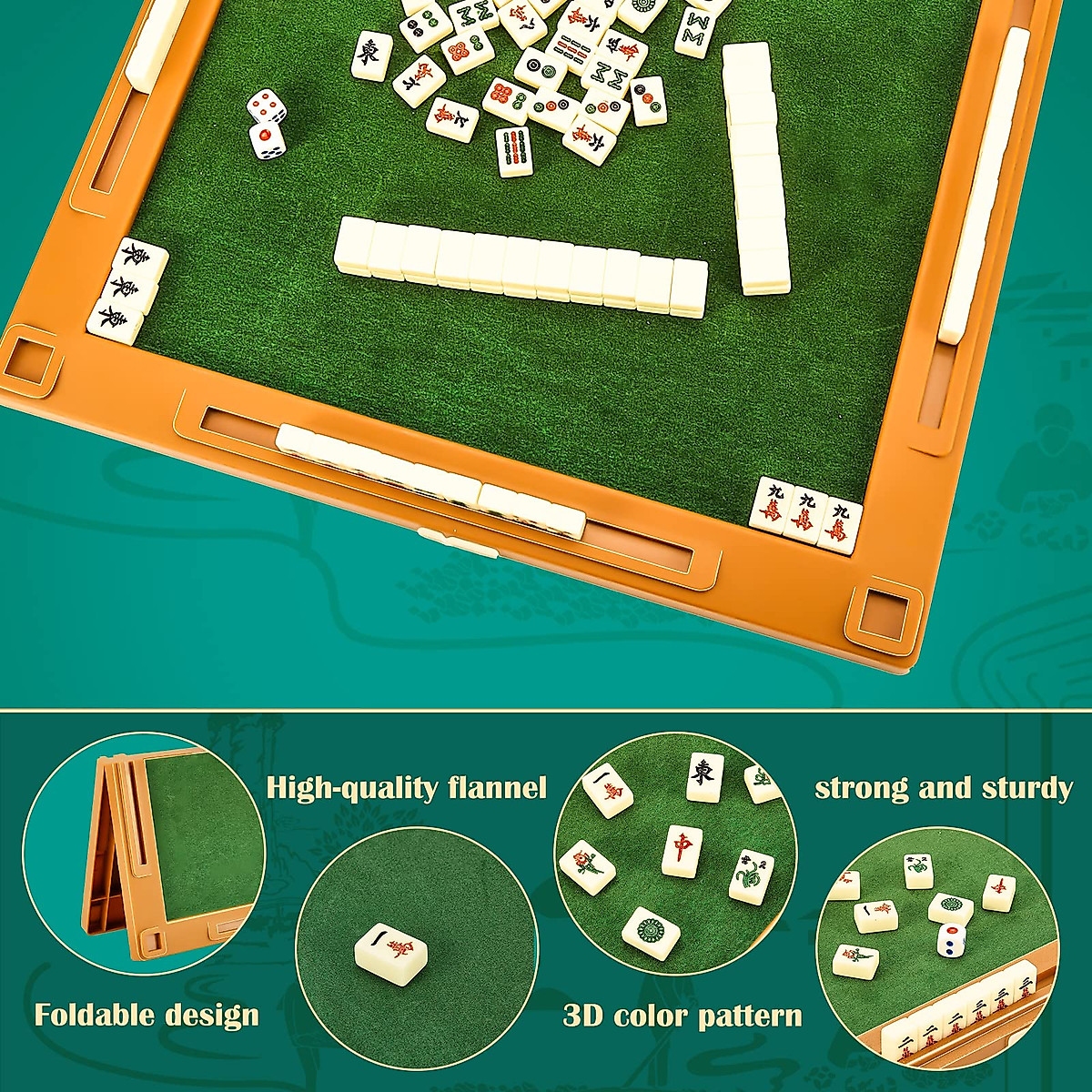 High-quality flannel

strong and sturdy

Foldable design

3D color pattern