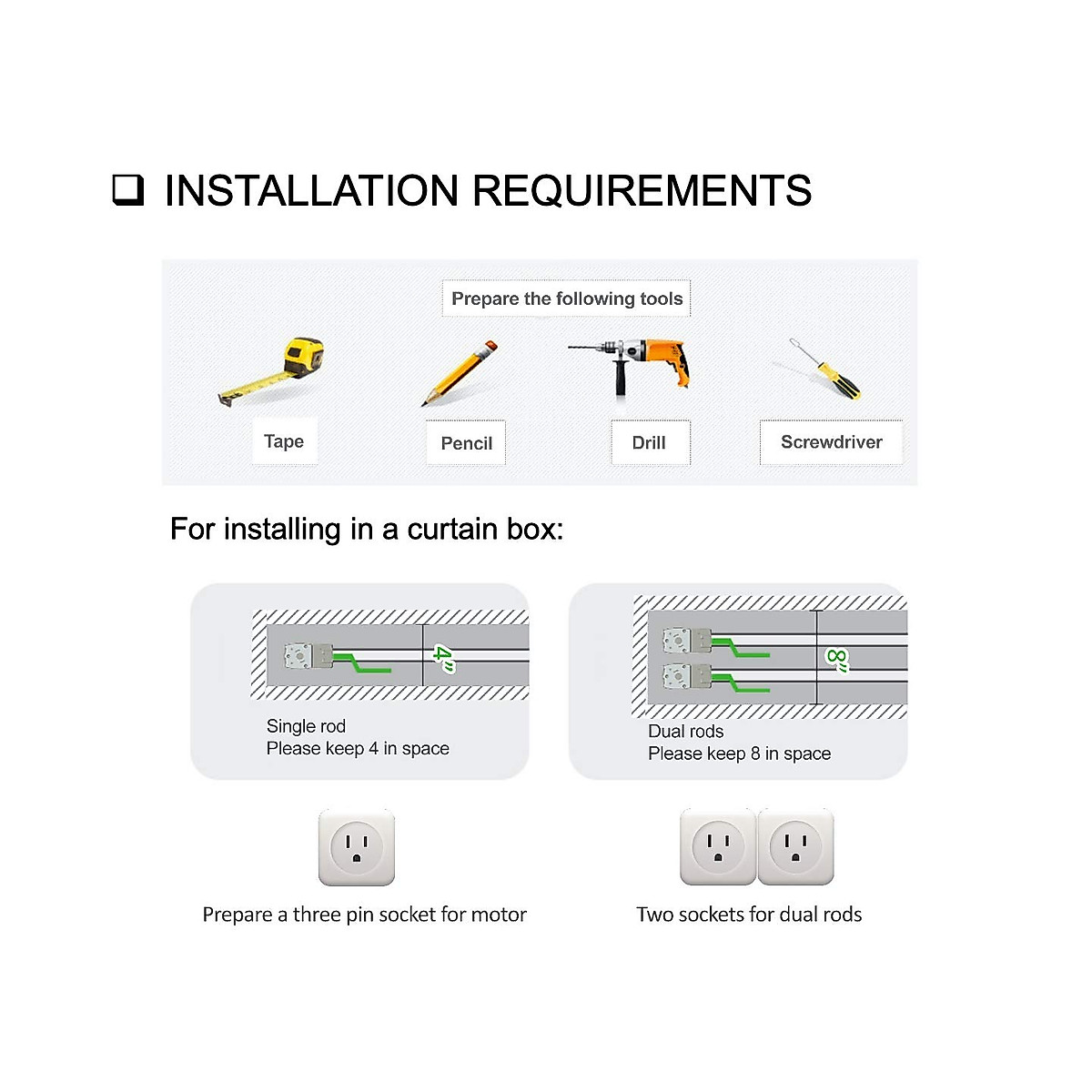 ❑ INSTALLATION REQUIREMENTS

Prepare the following tools

Tape

Pencil

Drill

Screwdriver

For installing in a curtain box:

4"

Single rod
Please keep 4 in space

8"

Dual rods
Please keep 8 in space

Prepare a three pin socket for motor

Two sockets for dual rods