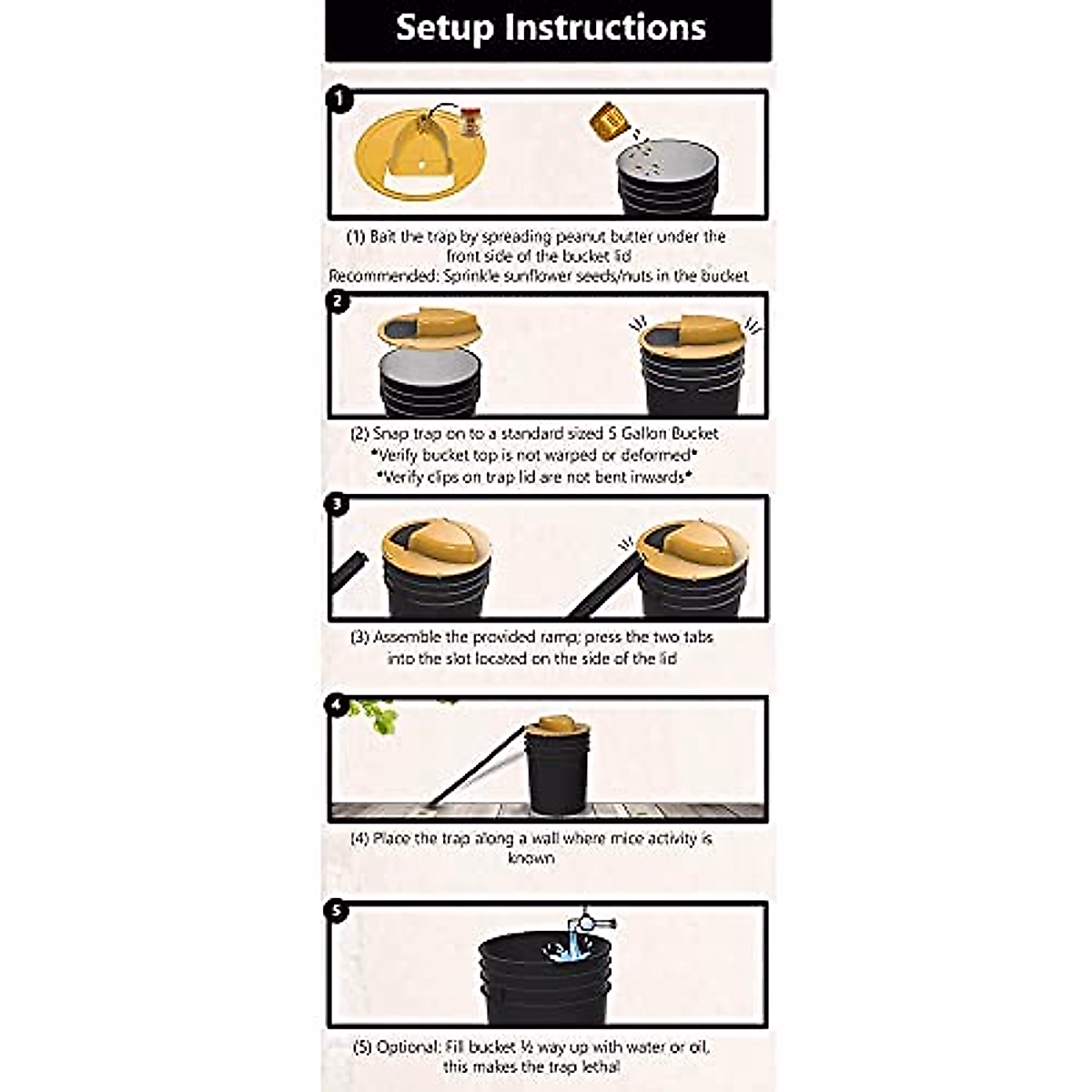 Setup Instructions

1

(1) Bait the trap by spreading peanut butter under the front side of the bucket lid
Recommended: Sprinkle sunflower seeds/nuts in the bucket

2

(2) Snap trap on to a standard sized 5 Gallon Bucket
*Verify bucket top is not warped or deformed*
*Verify clips on trap lid are not bent inwards*

3

(3) Assemble the provided ramp; press the two tabs into the slot located on the side of the lid

4

(4) Place the trap along a wall where mice activity is known

5

(5) Optional: Fill bucket ½ way up with water or oil, this makes the trap lethal