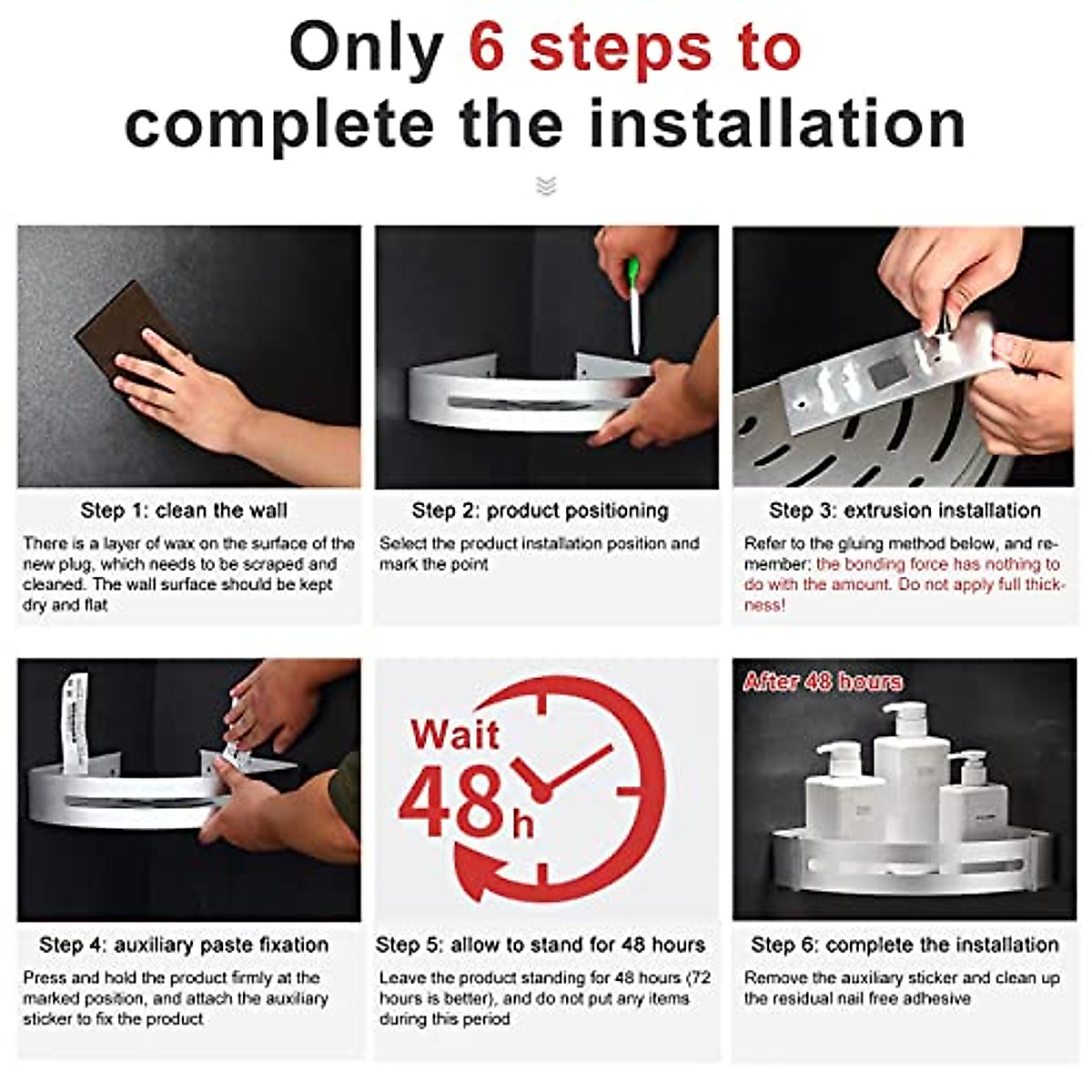 Only 6 steps to complete the installation

Step 1: clean the wall

There is a layer of wax on the surface of the new plug, which needs to be scraped and cleaned. The wall surface should be kept dry and flat

Step 2: product positioning

Select the product installation position and mark the point

Step 3: extrusion installation

Refer to the gluing method below, and remember: the bonding force has nothing to do with the amount. Do not apply full thickness!

Step 4: auxiliary paste fixation

Press and hold the product firmly at the marked position, and attach the auxiliary sticker to fix the product

Wait 48h

Step 5: allow to stand for 48 hours

Leave the product standing for 48 hours (72 hours is better), and do not put any items during this period

After 48 hours

Step 6: complete the installation

Remove the auxiliary sticker and clean up the residual nail free adhesive