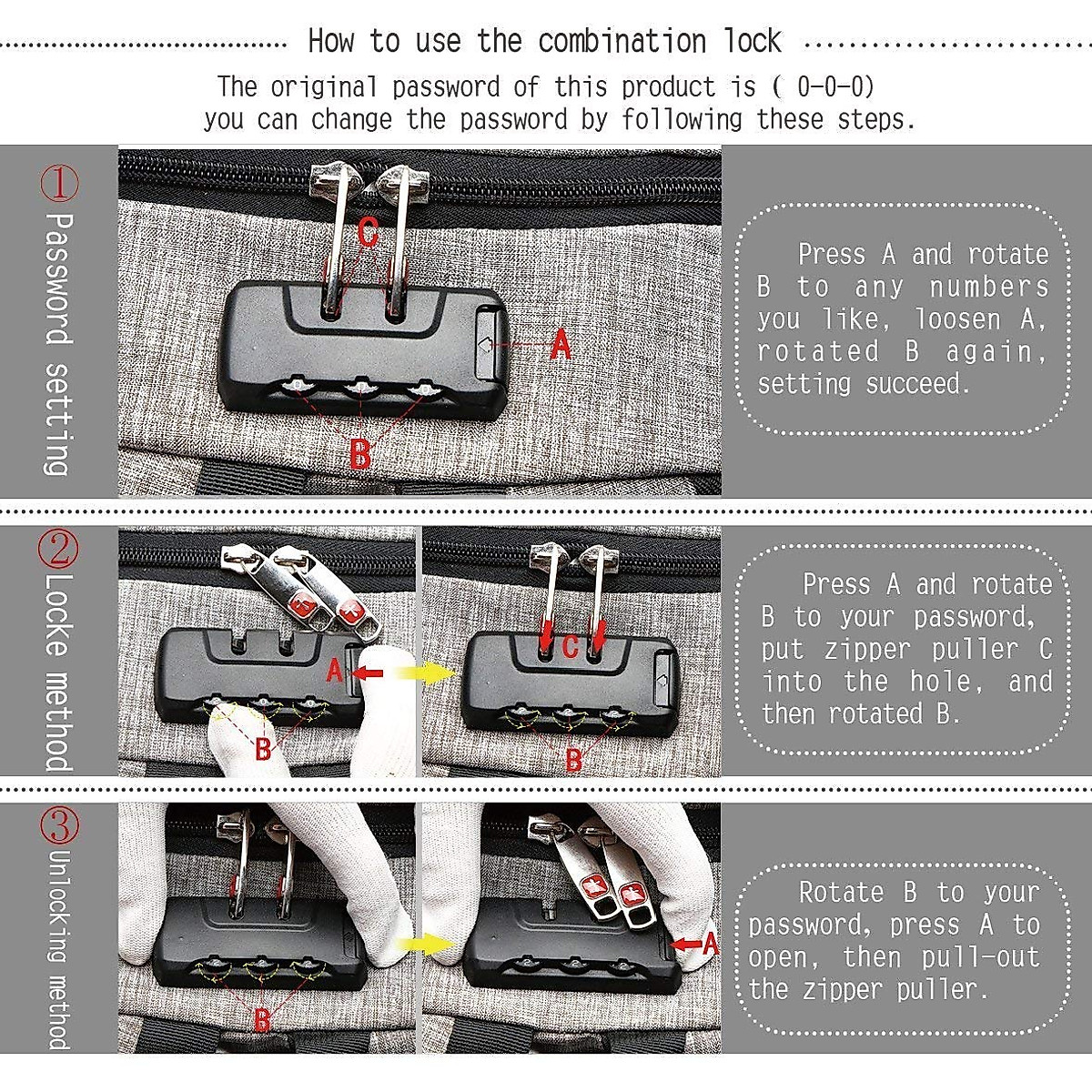 How to use the combination lock

The original password of this product is ( 0-0-0)
you can change the password by following these steps.

① Password setting

C

A

B

Press A and rotate B to any numbers you like, loosen A, rotated B again, setting succeed.

② Locke method

A

B

C

B

Press A and rotate B to your password, put zipper puller C into the hole, and then rotated B.

③ Unlocking method

B

A

Rotate B to your password, press A to open, then pull-out the zipper puller.