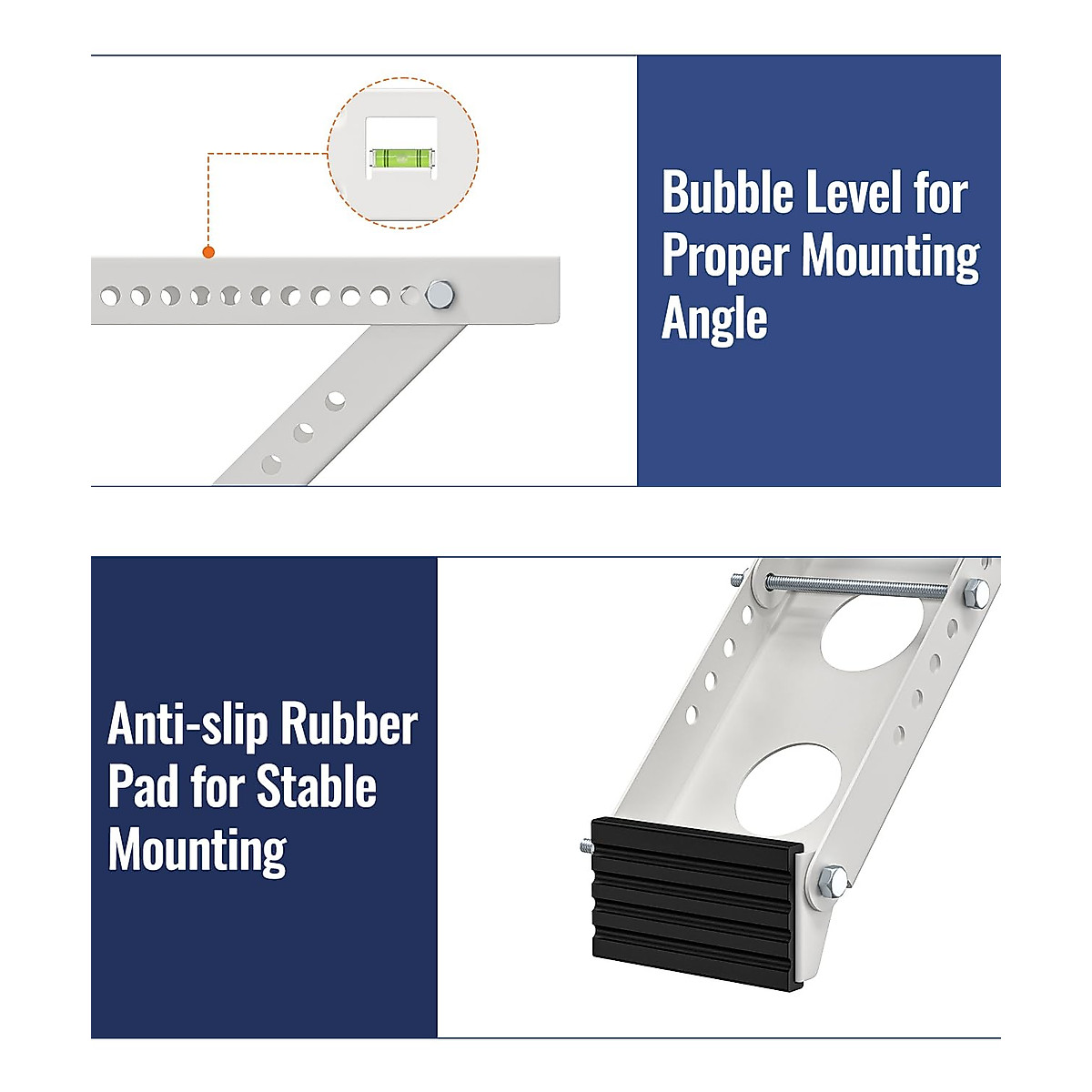 Bubble Level for Proper Mounting Angle

Anti-slip Rubber Pad for Stable Mounting