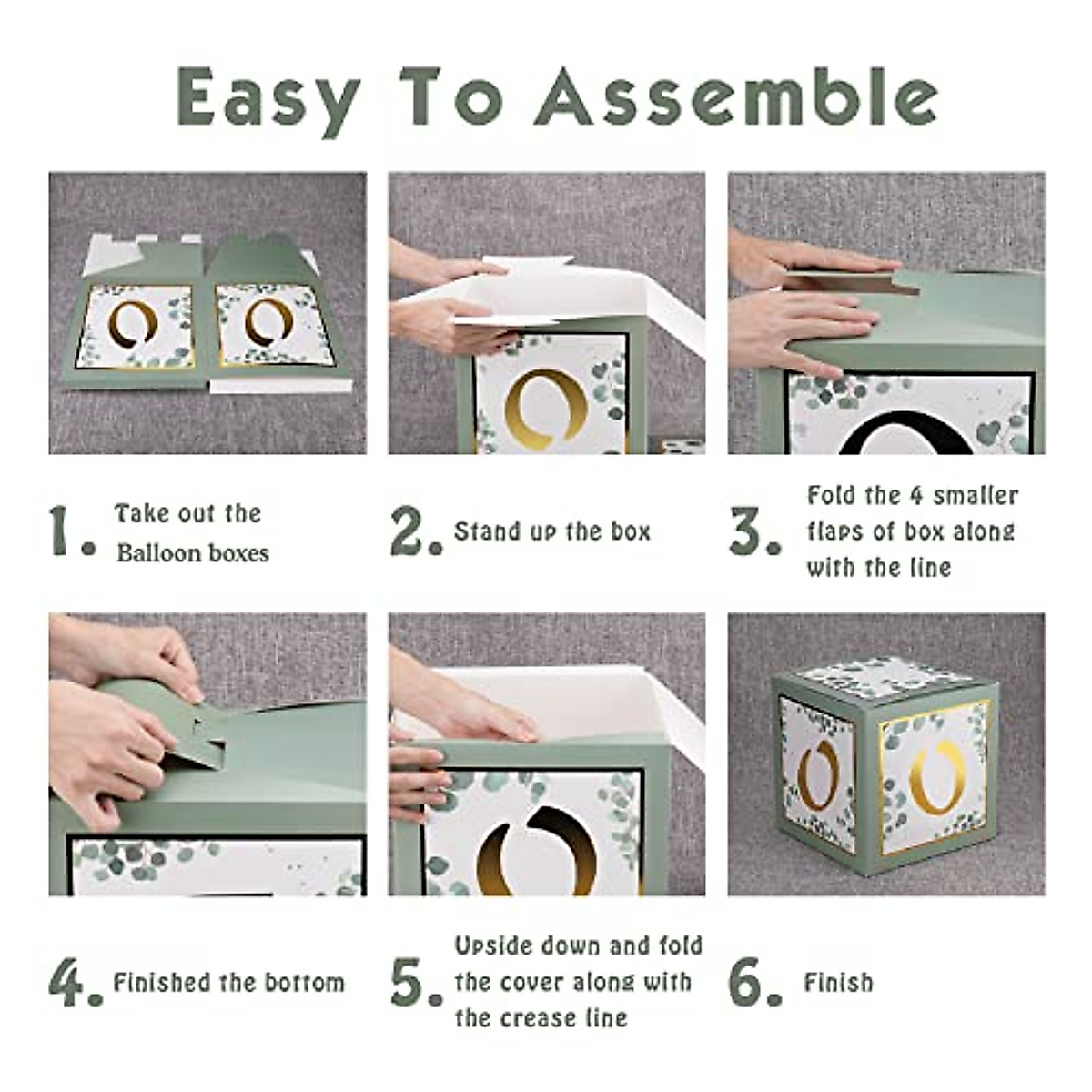 Easy To Assemble

1. Take out the Balloon boxes

2. Stand up the box

3. Fold the 4 smaller flaps of box along with the line

4. Finished the bottom

5. Upside down and fold the cover along with the crease line

6. Finish