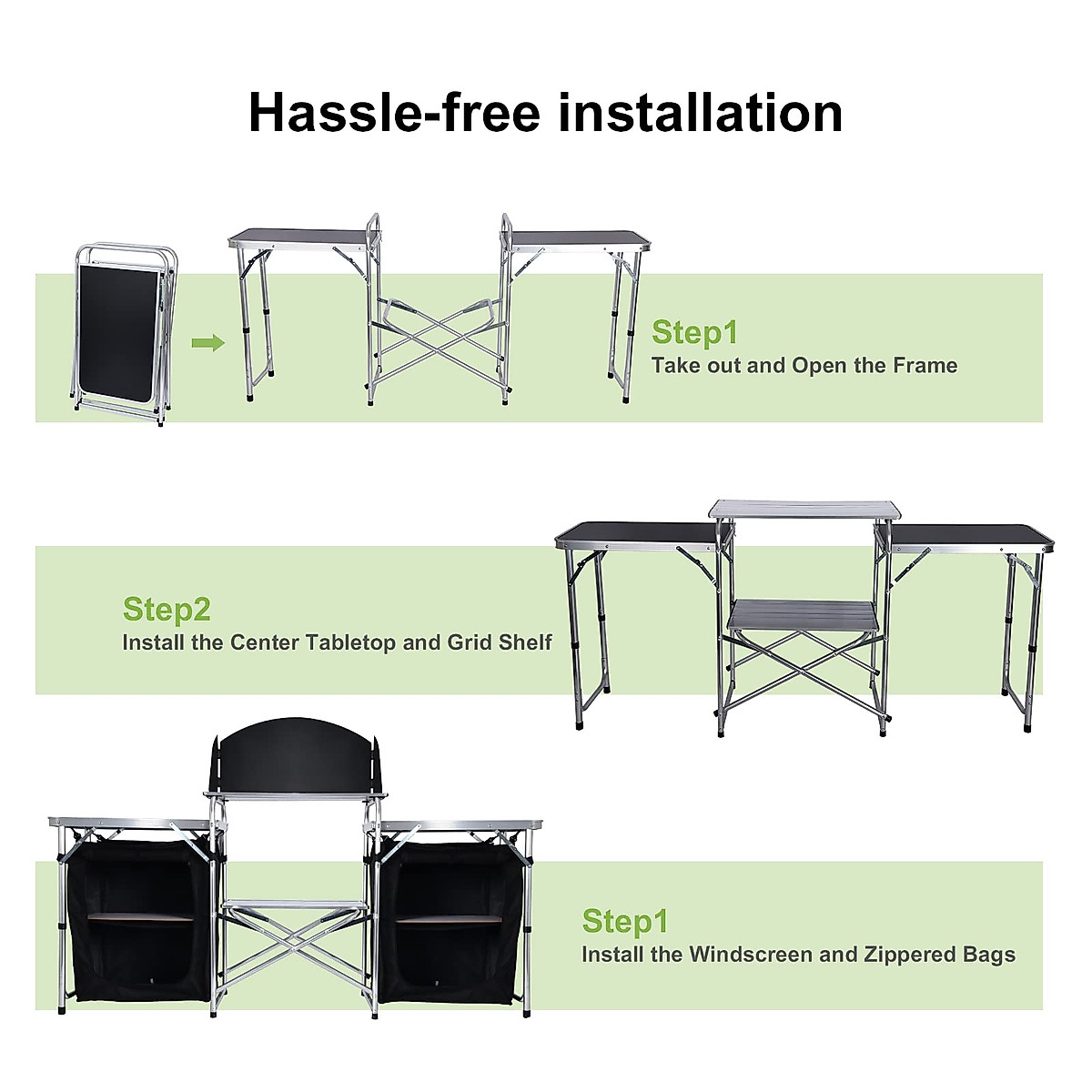 Hassle-free installation

Step1
Take out and Open the Frame

Step2
Install the Center Tabletop and Grid Shelf

Step1
Install the Windscreen and Zippered Bags