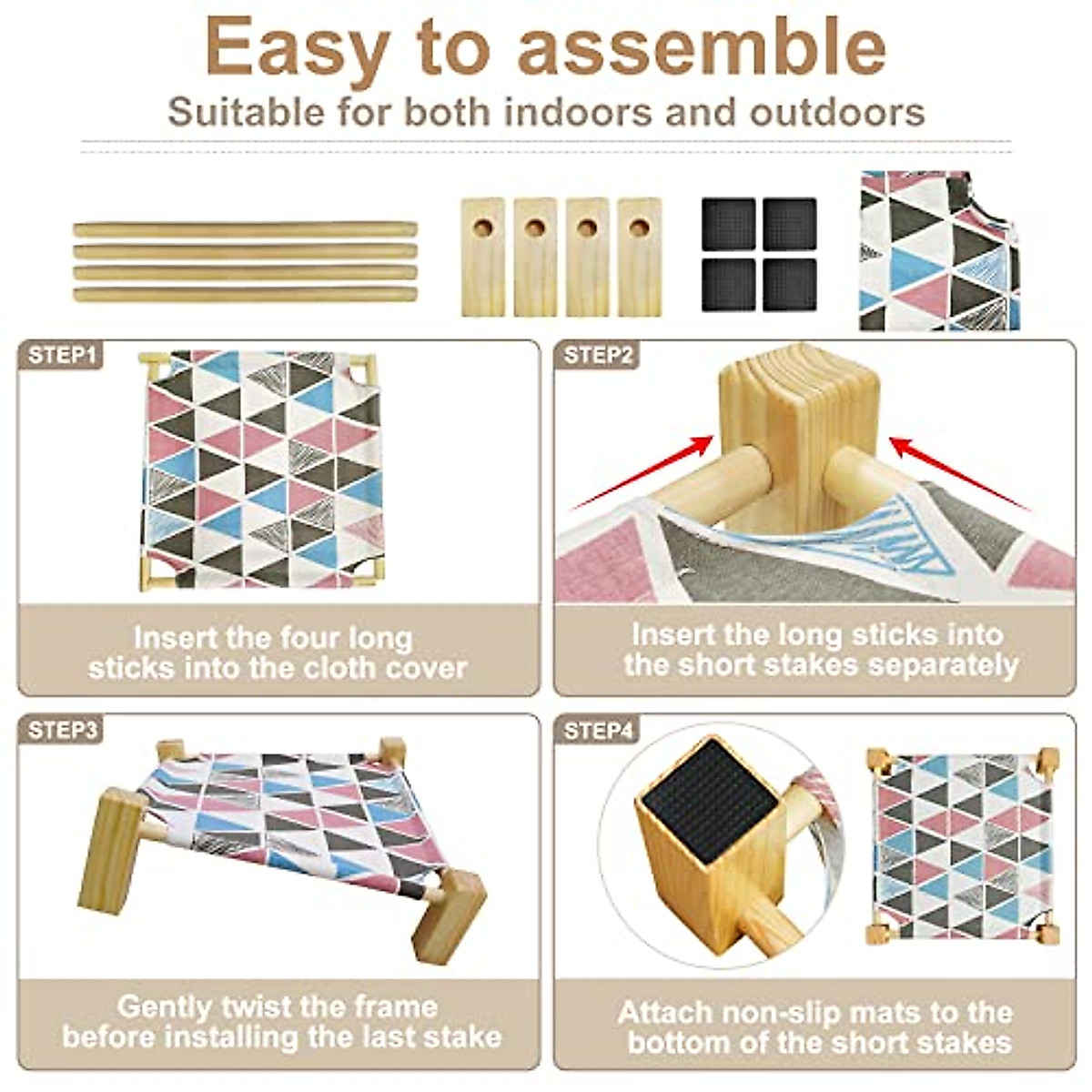 Easy to assemble
Suitable for both indoors and outdoors

STEP1
Insert the four long sticks into the cloth cover

STEP2
Insert the long sticks into the short stakes separately

STEP3
Gently twist the frame before installing the last stake

STEP4
Attach non-slip mats to the bottom of the short stakes