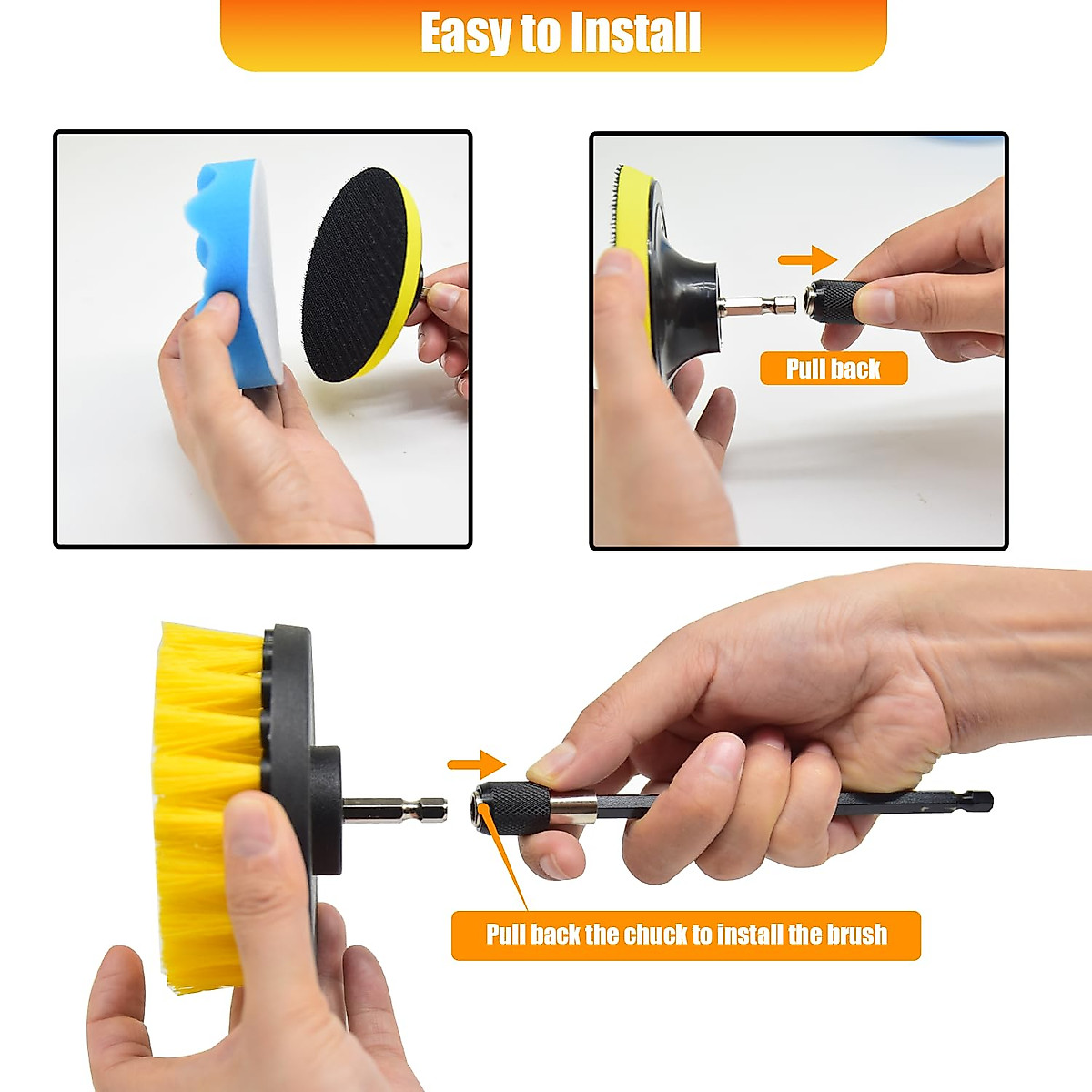 Easy to Install

Pull back

Pull back the chuck to install the brush