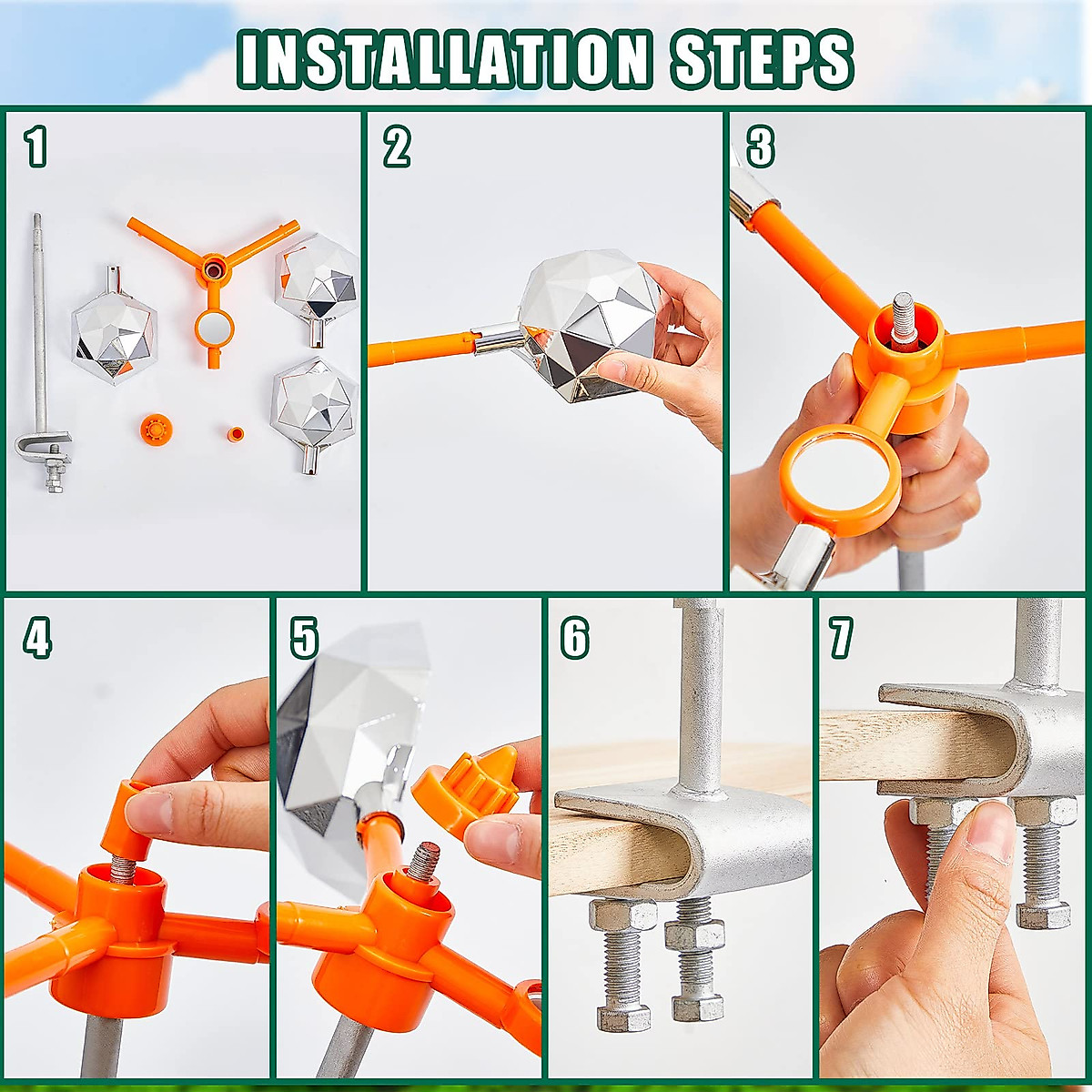 INSTALLATION STEPS

1

2

3

4

5

6

7