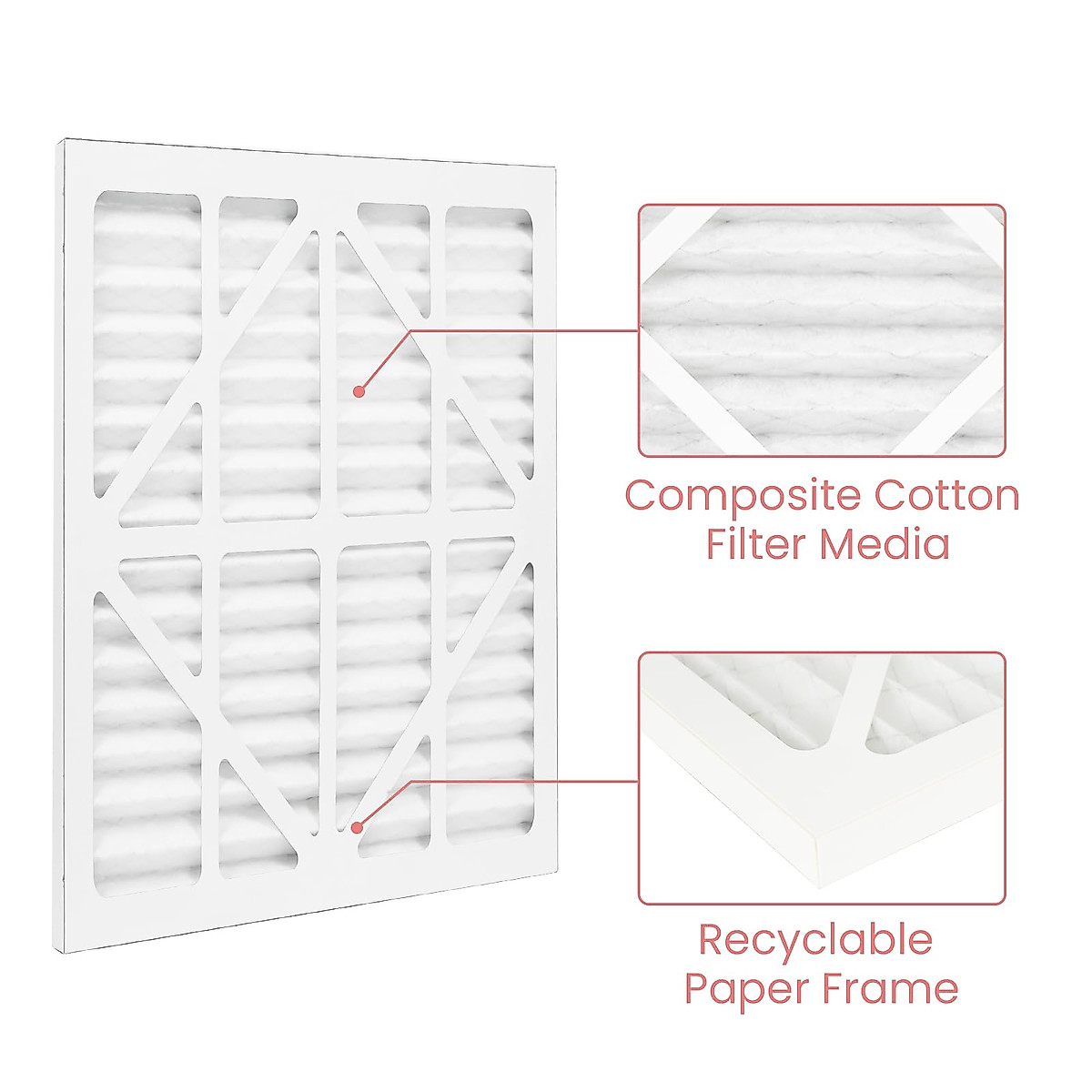 Composite Cotton Filter Media

Recyclable Paper Frame